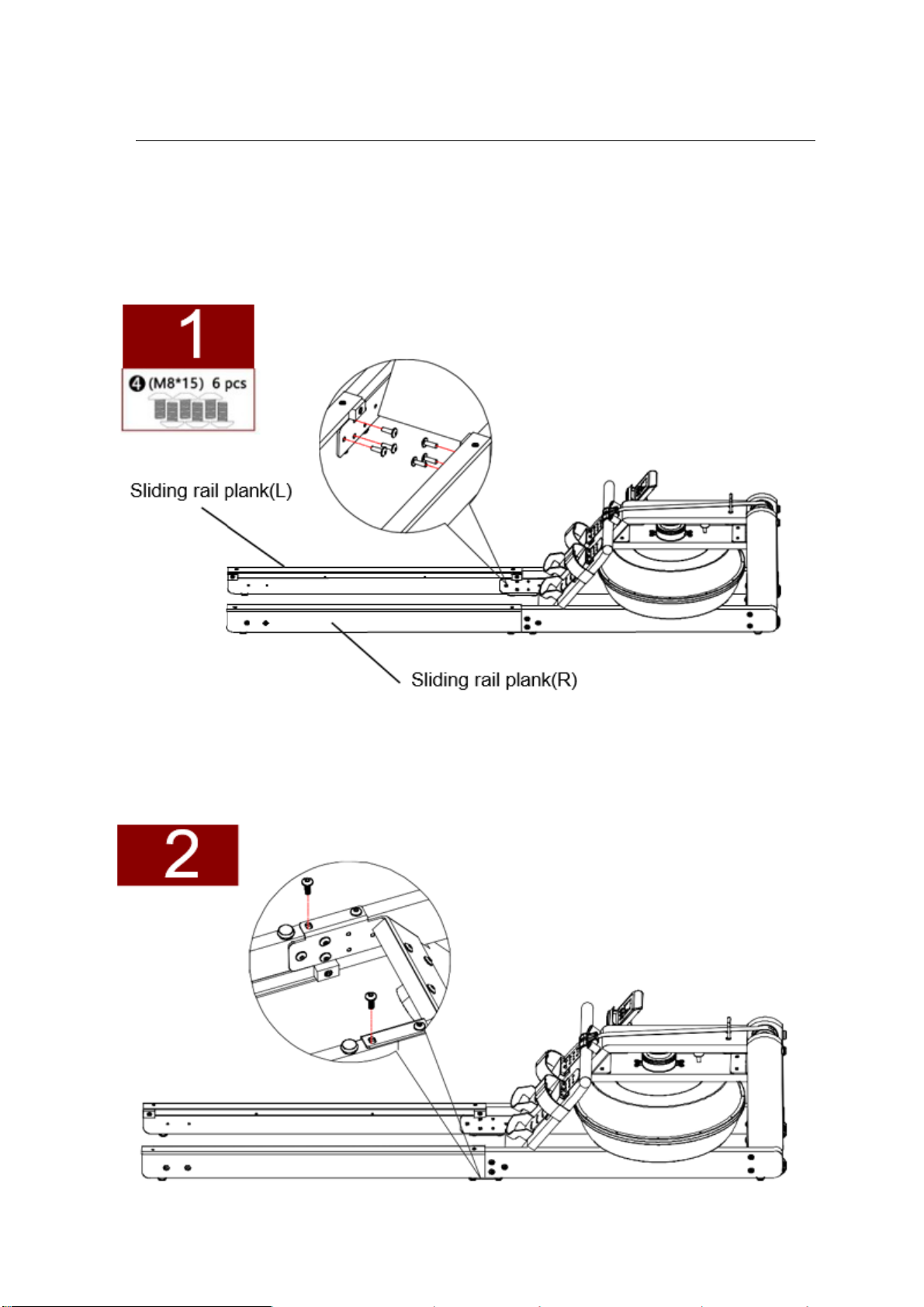 1

❹ (M8*15) 6 pcs

Sliding rail plank(L)

Sliding rail plank(R)

2