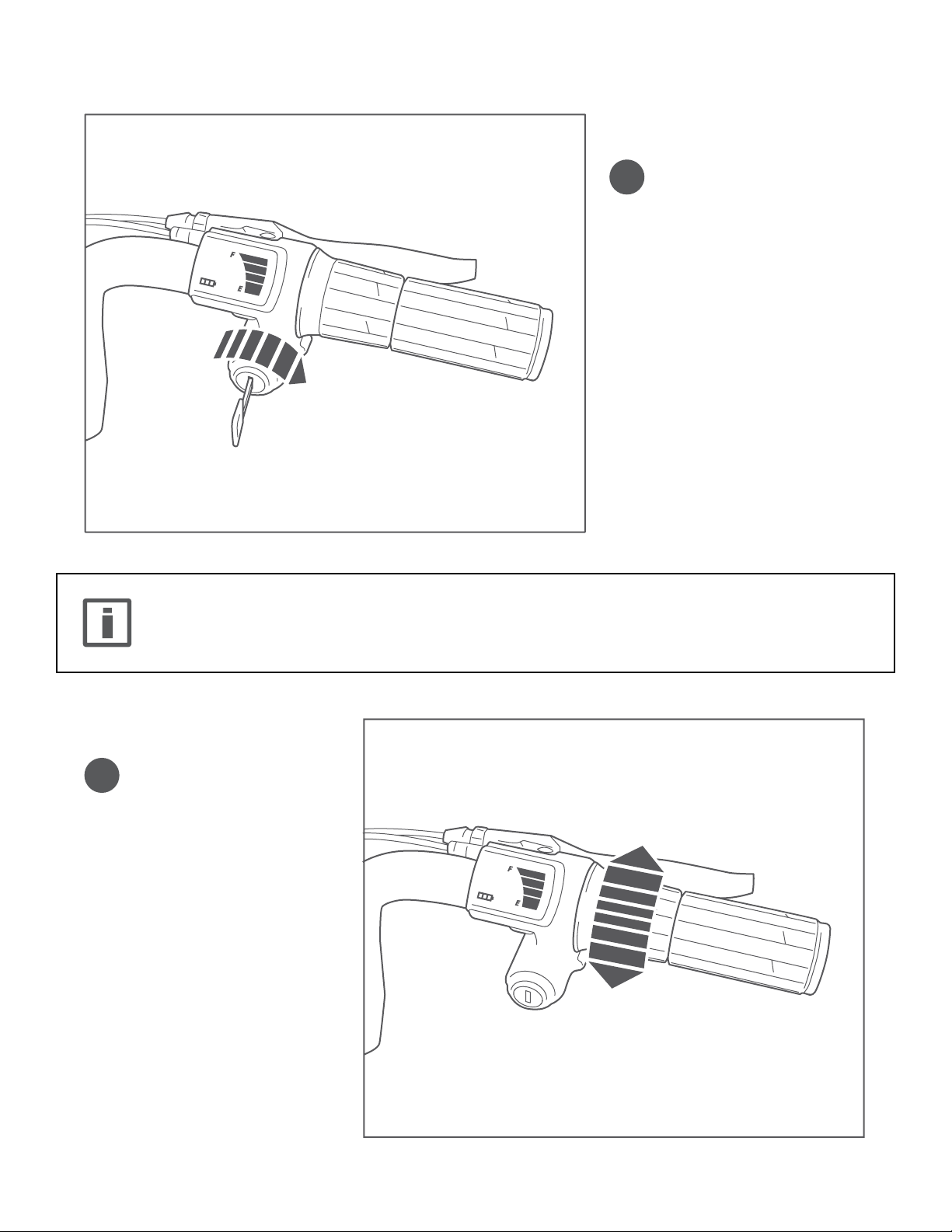 F

E

F

E