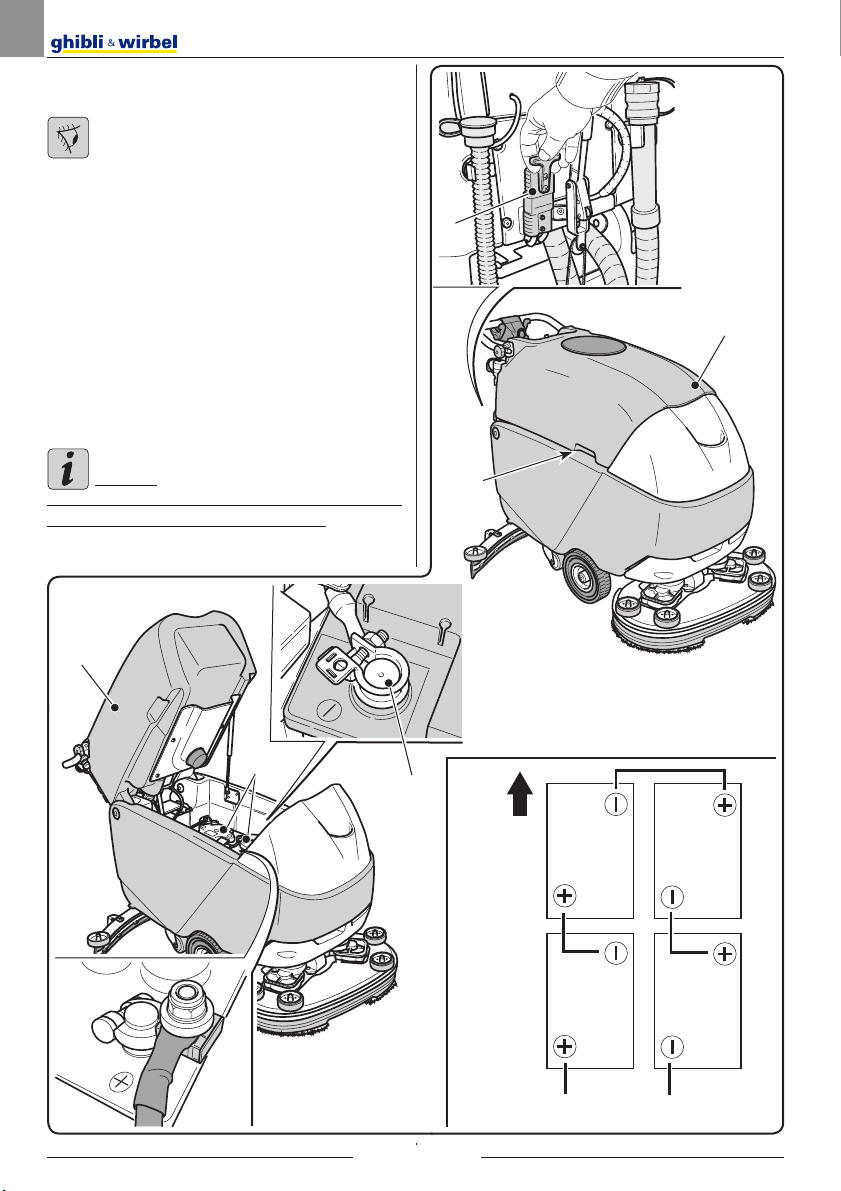 ghibli & wirbel