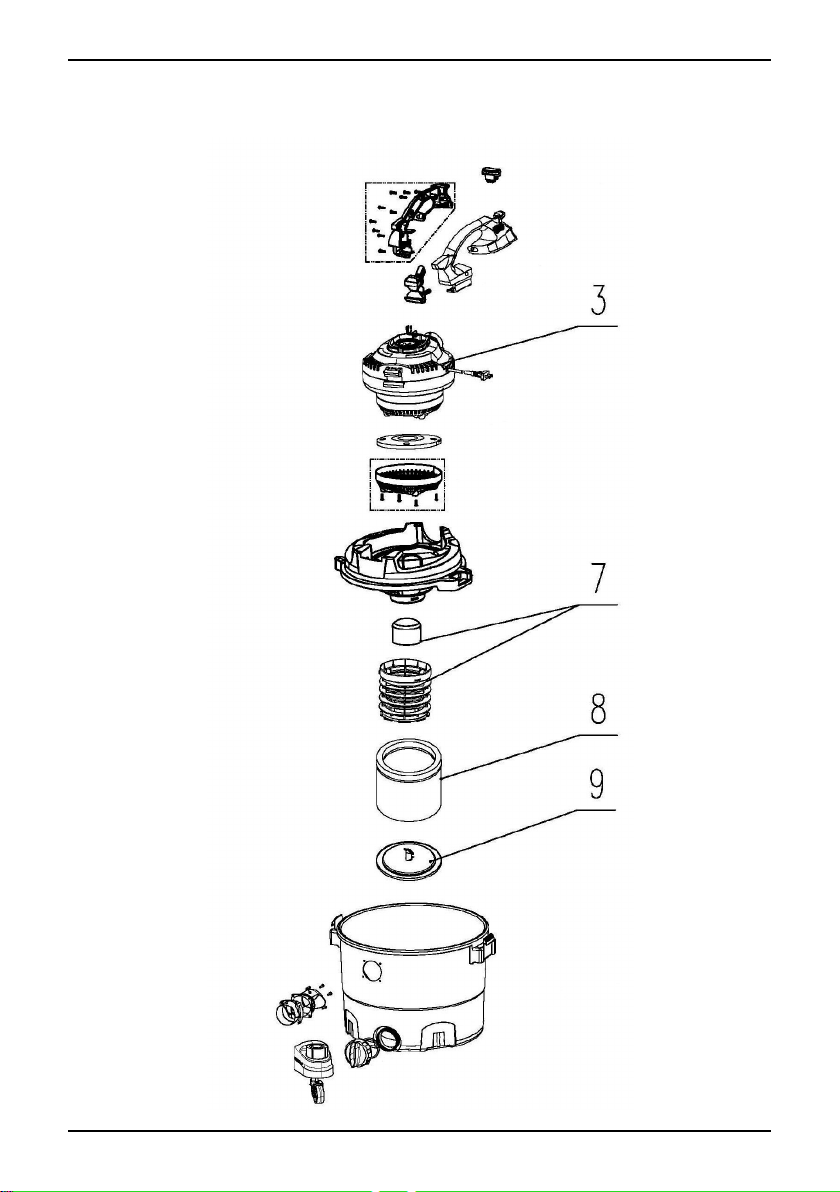 3
7
8
9