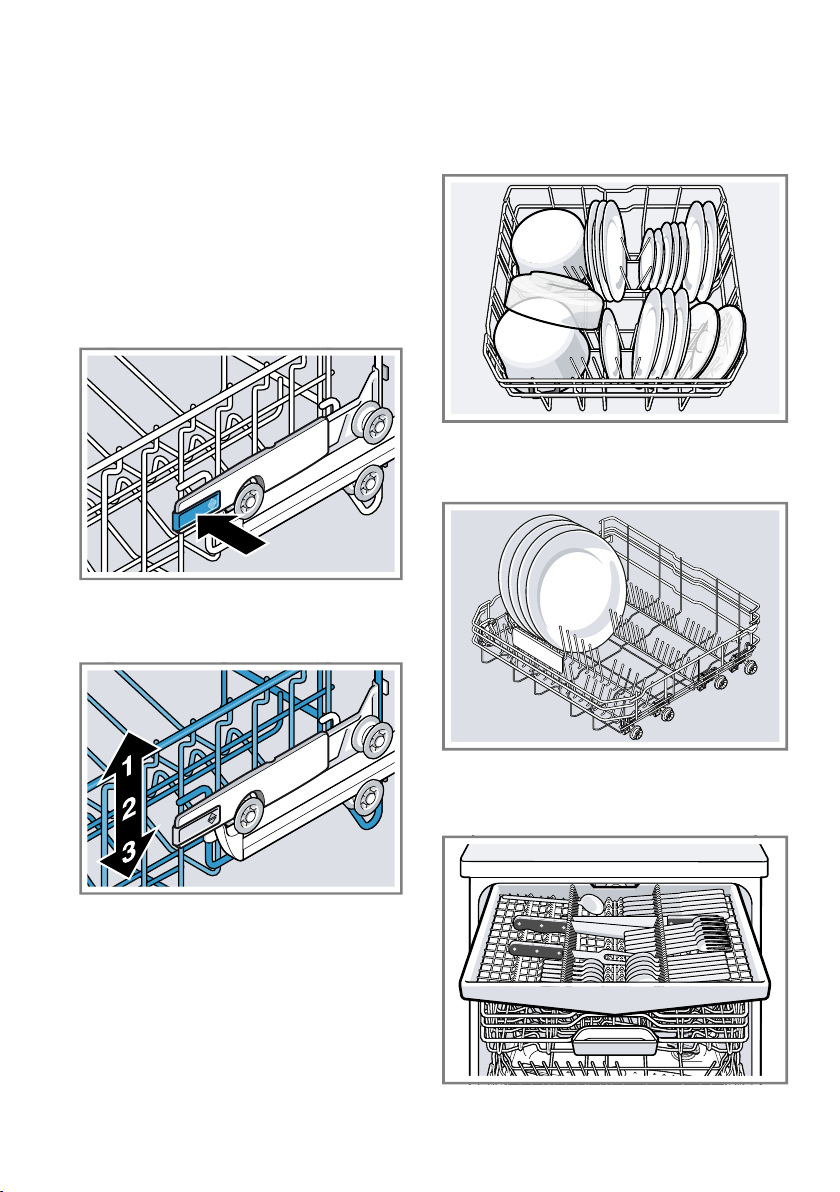 1
2
3