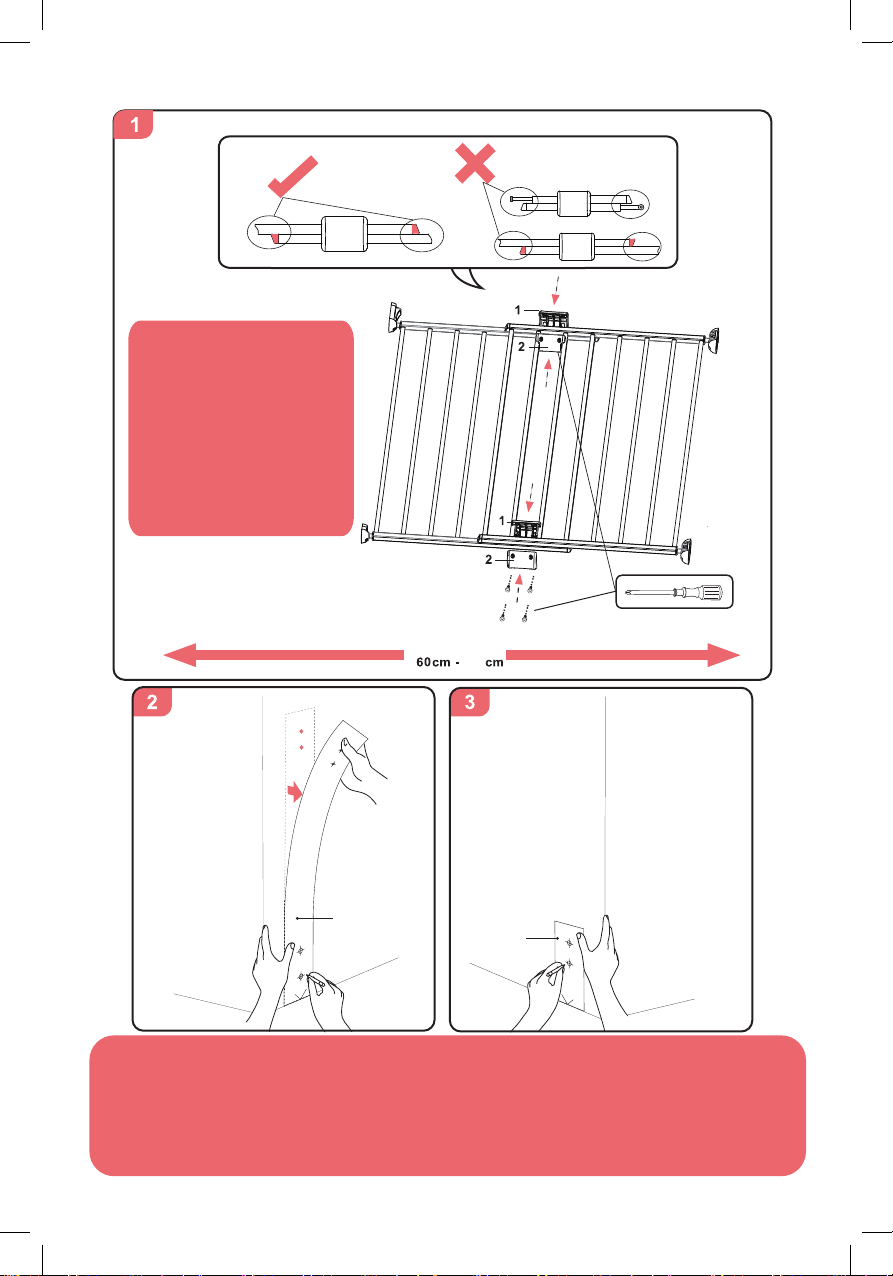 1

1
2
1
2

60cm -      cm

2

3