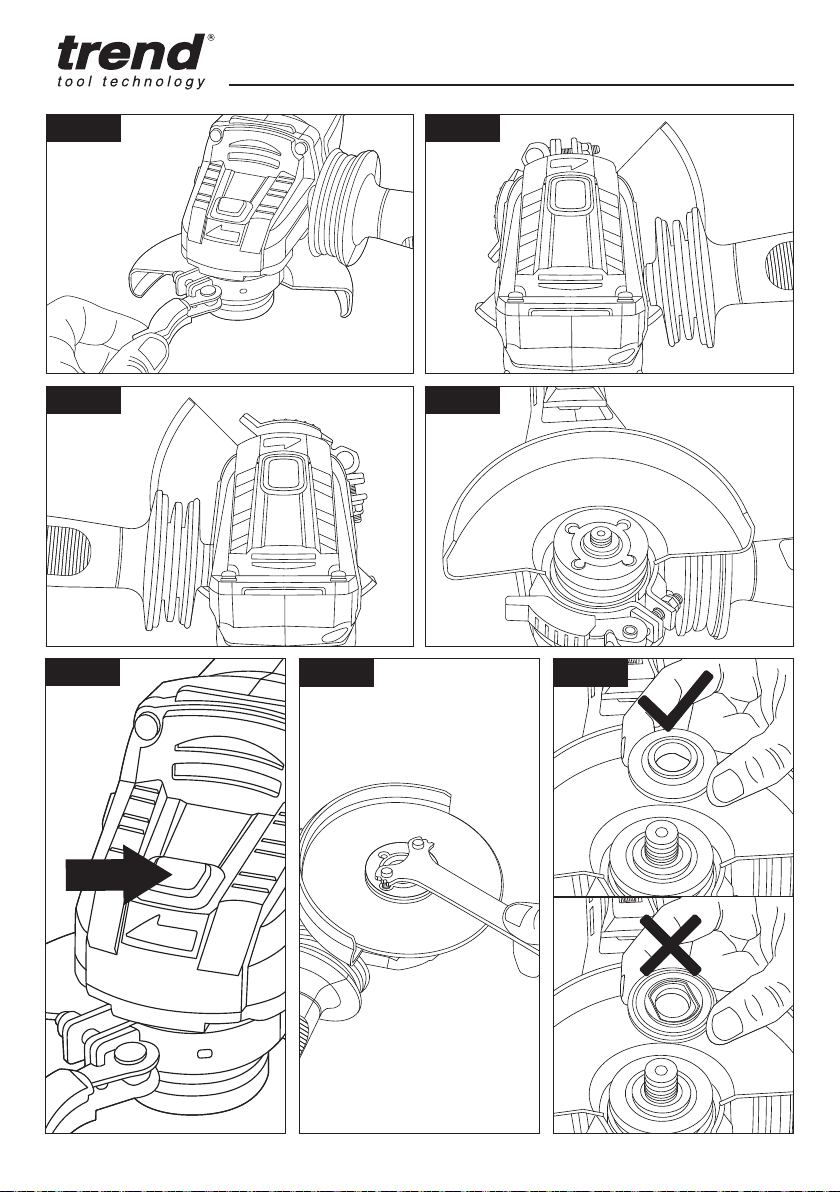 trend®
tool technology