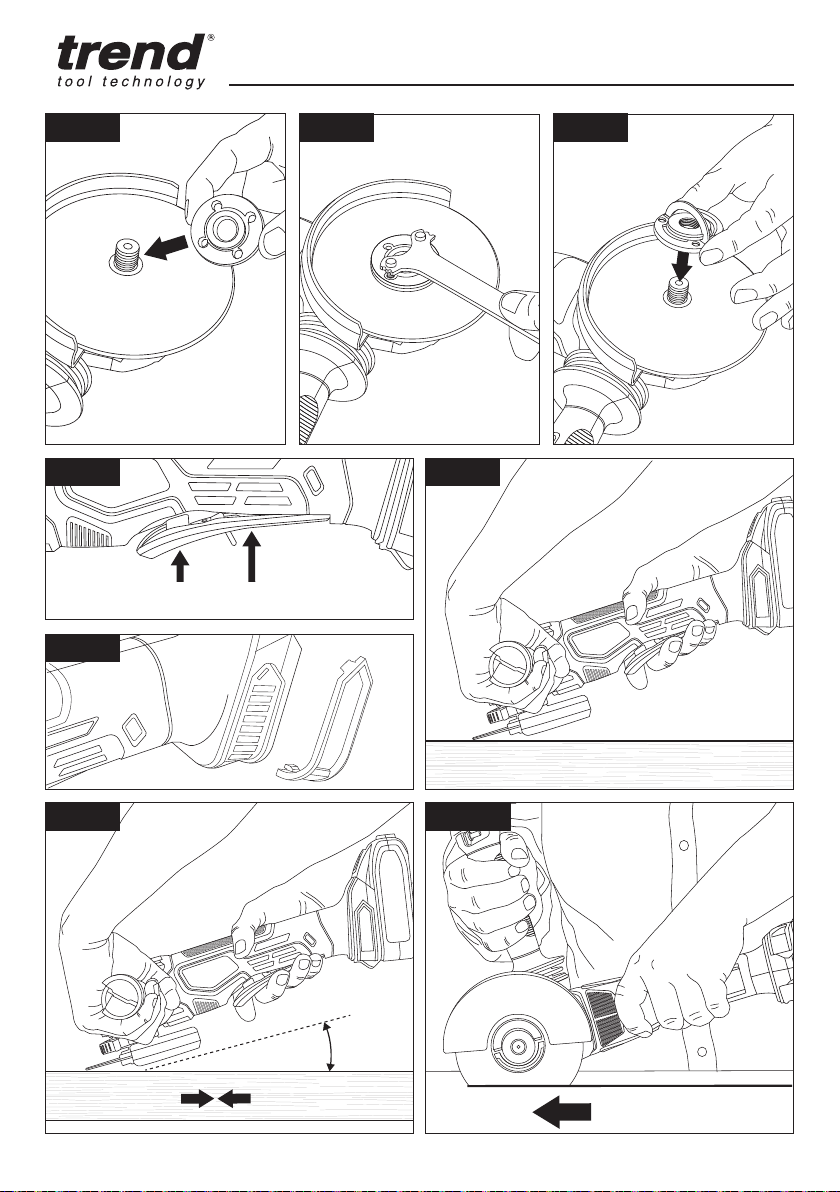 trend®
tool technology