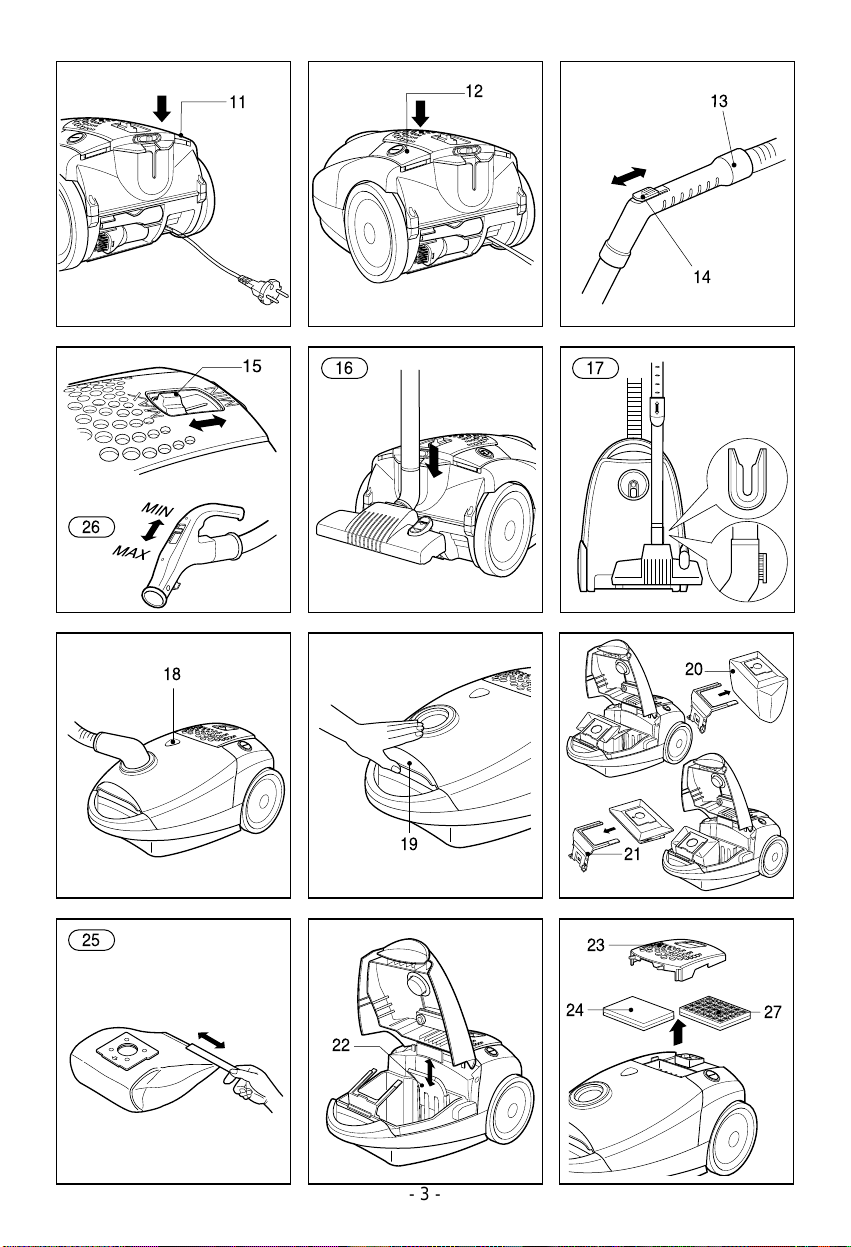 11

12

13

14

15

26

MIN

MAX

16

17

18

19

20

21

25

22

23

24

27

- 3 -