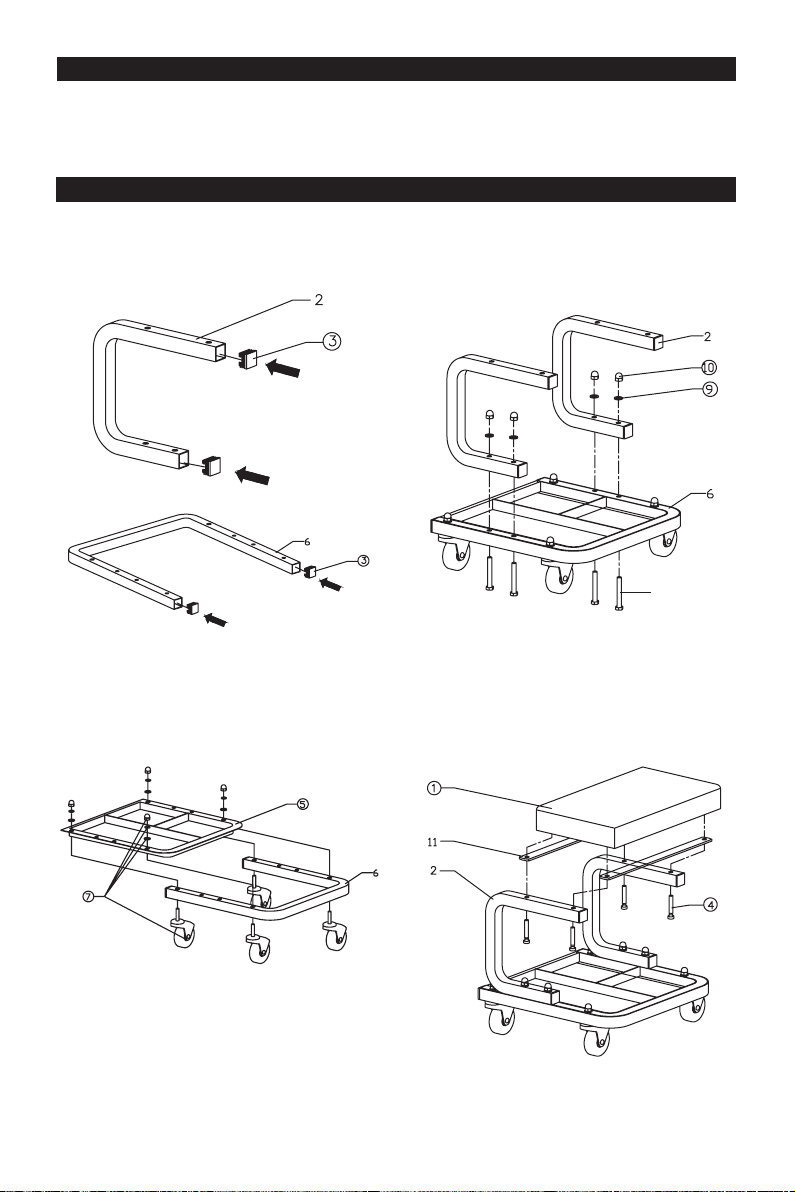 2

3

6

3

2

10

9

6

5

6

7

1

11

2

4