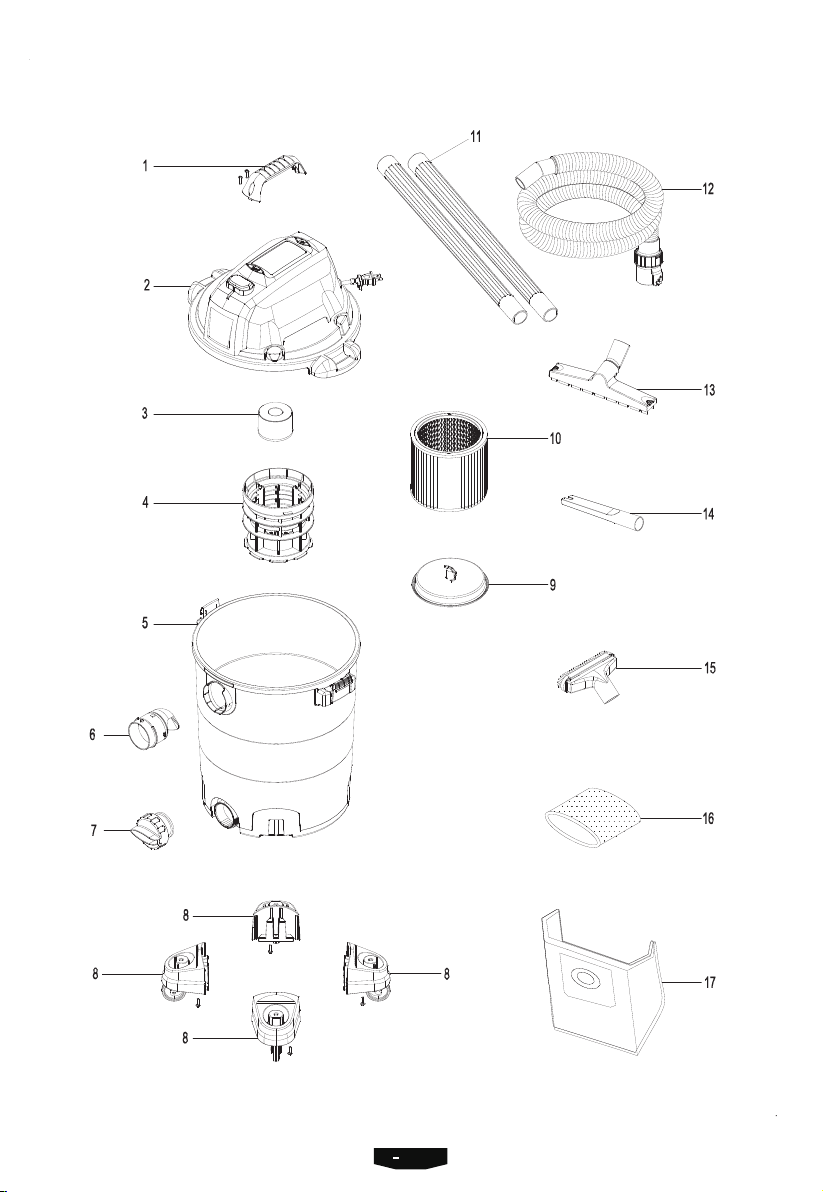 1
2
3
4
5
6
7
8
8
8
8
11
12
13
10
14
9
15
16
17
-