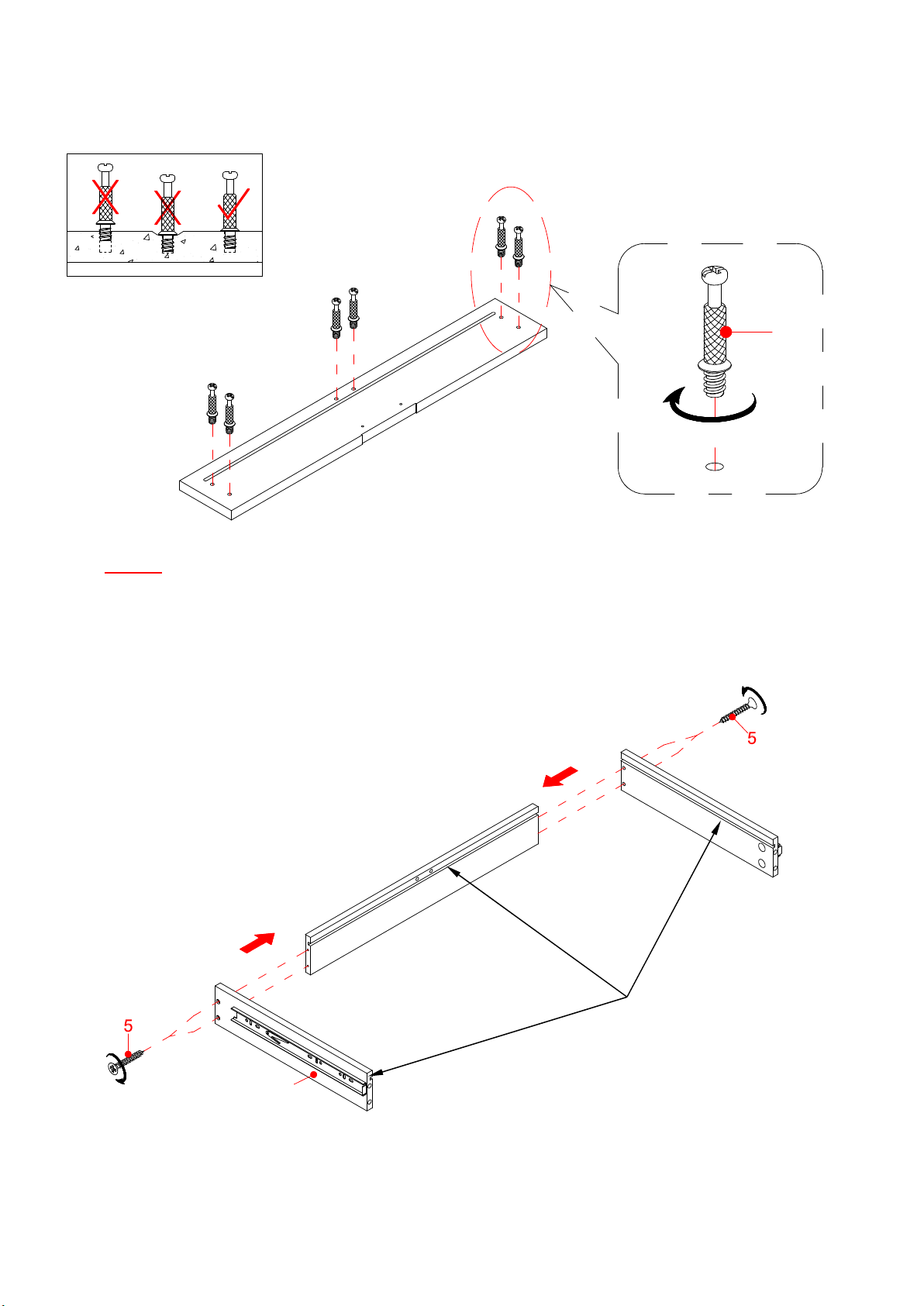 5

5