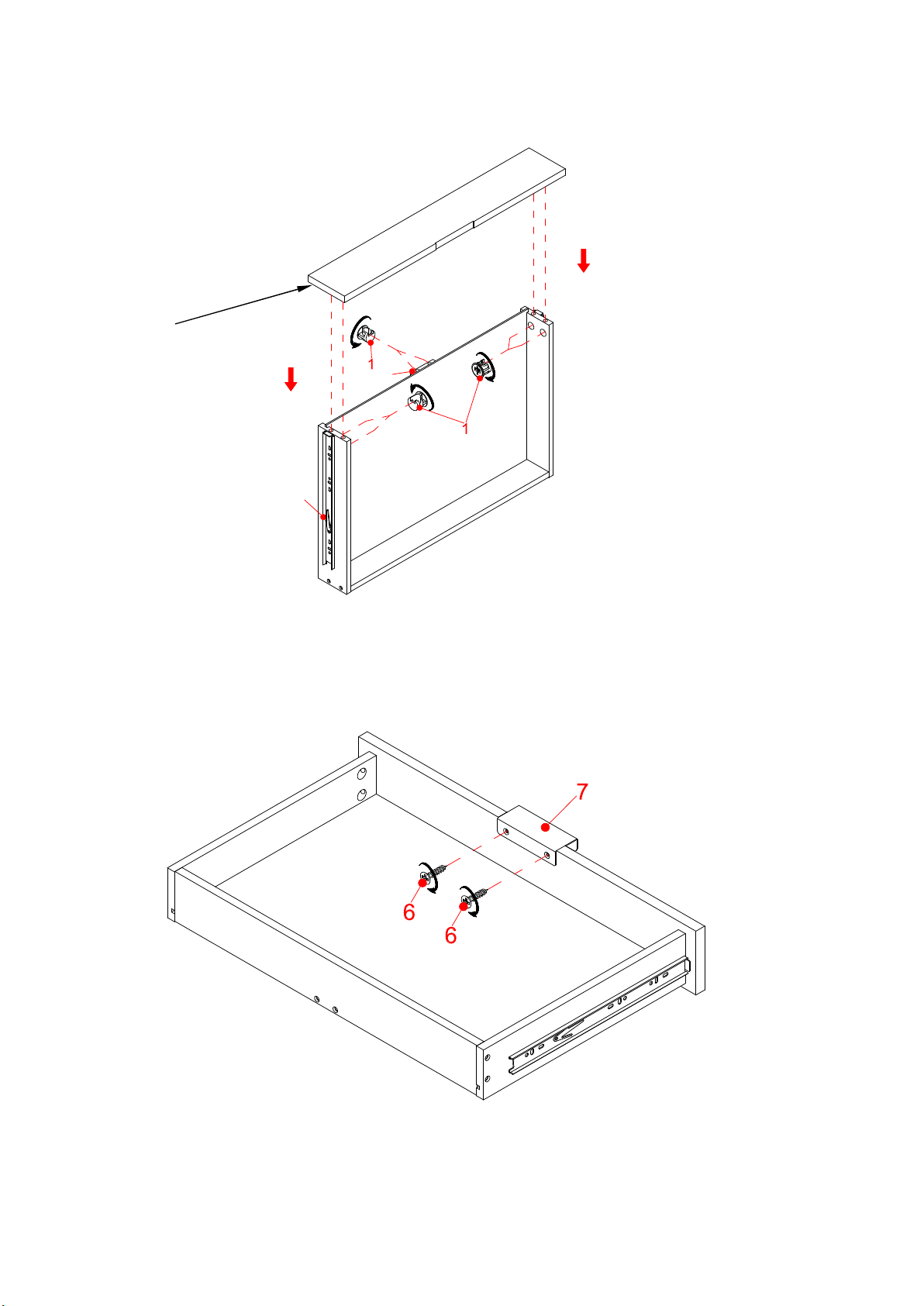 1

1

7

6

6