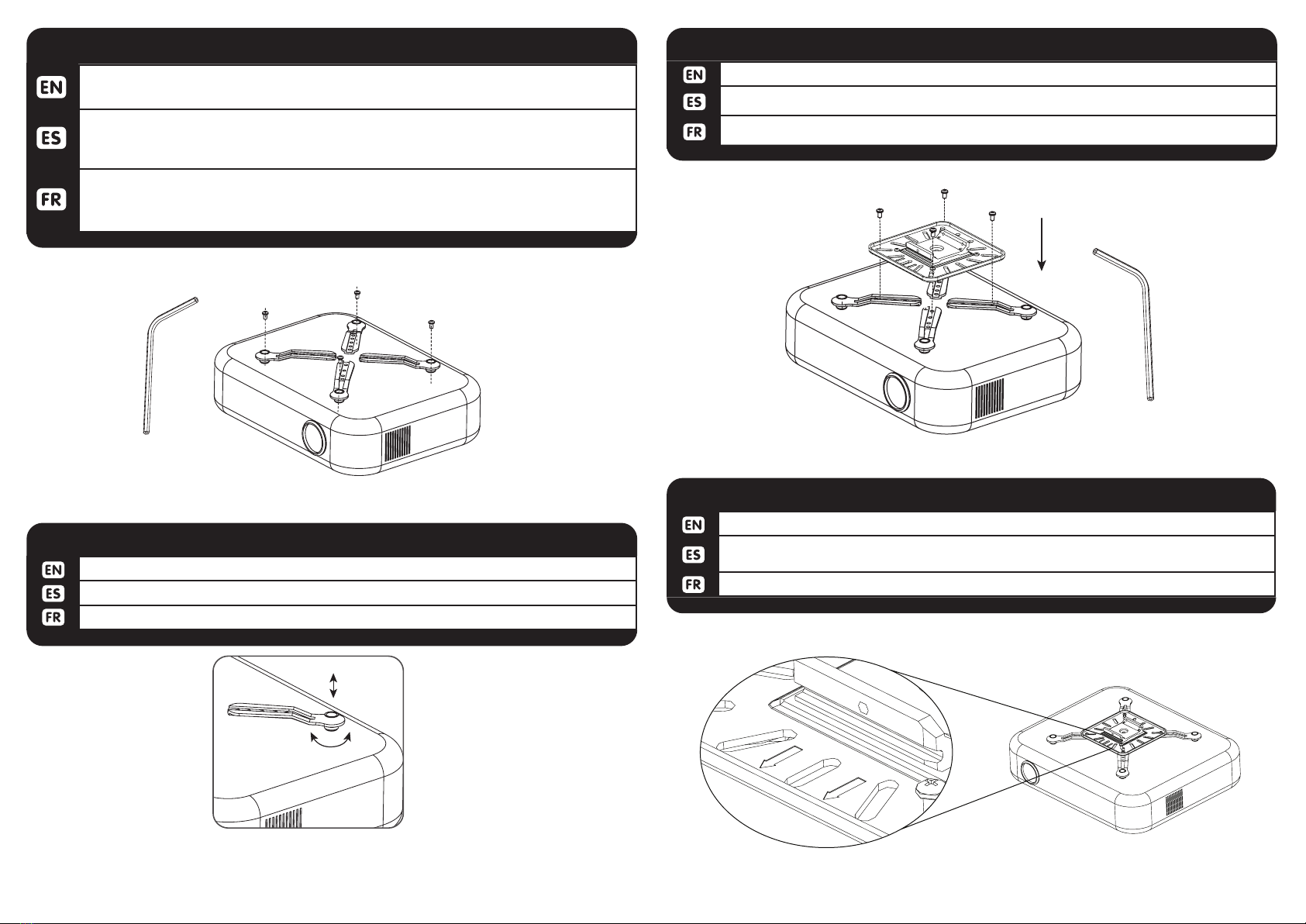 EN
ES
FR

EN
ES
FR

EN
ES
FR

EN
ES
FR