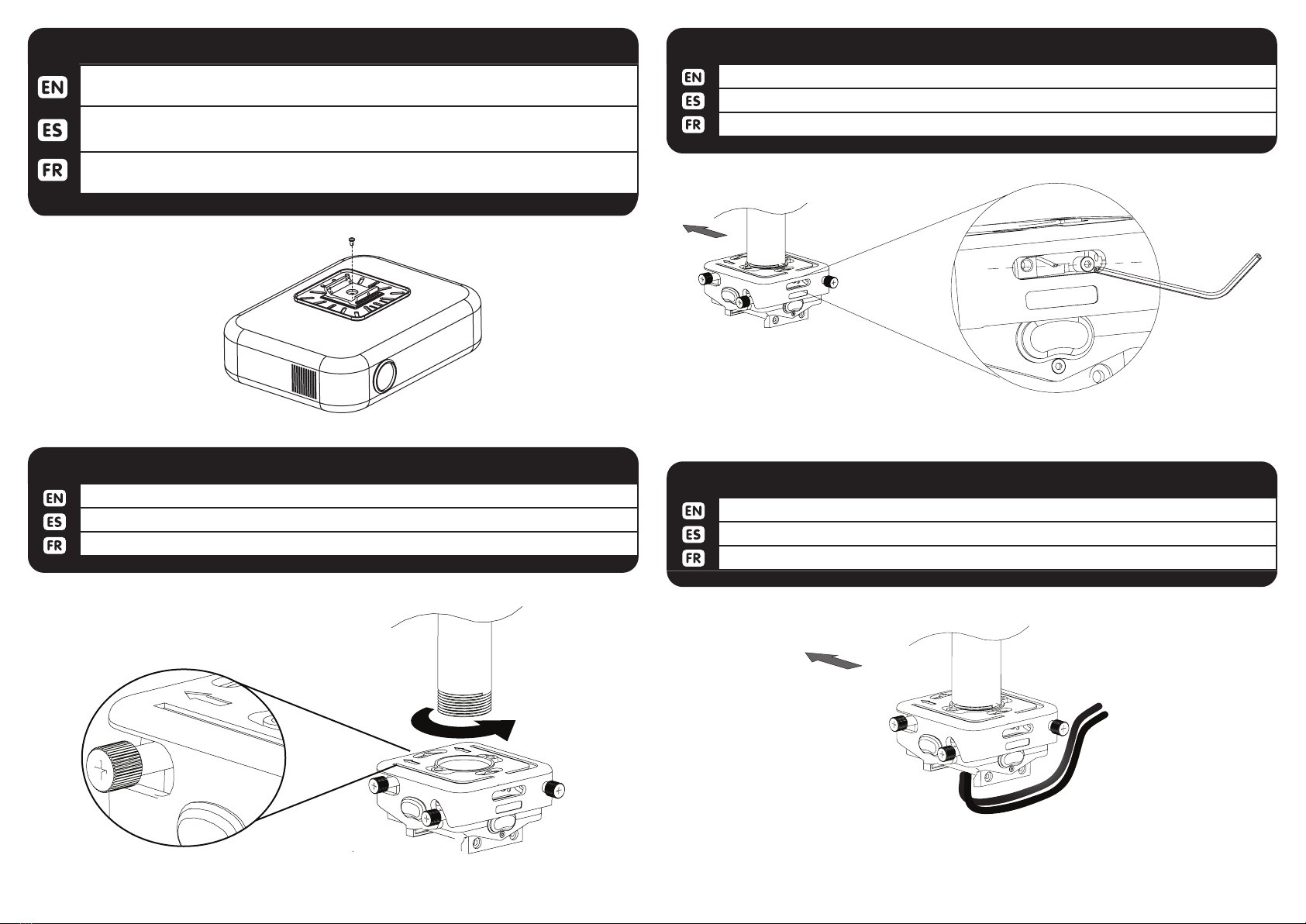 EN
ES
FR

EN
ES
FR

EN
ES
FR

EN
ES
FR