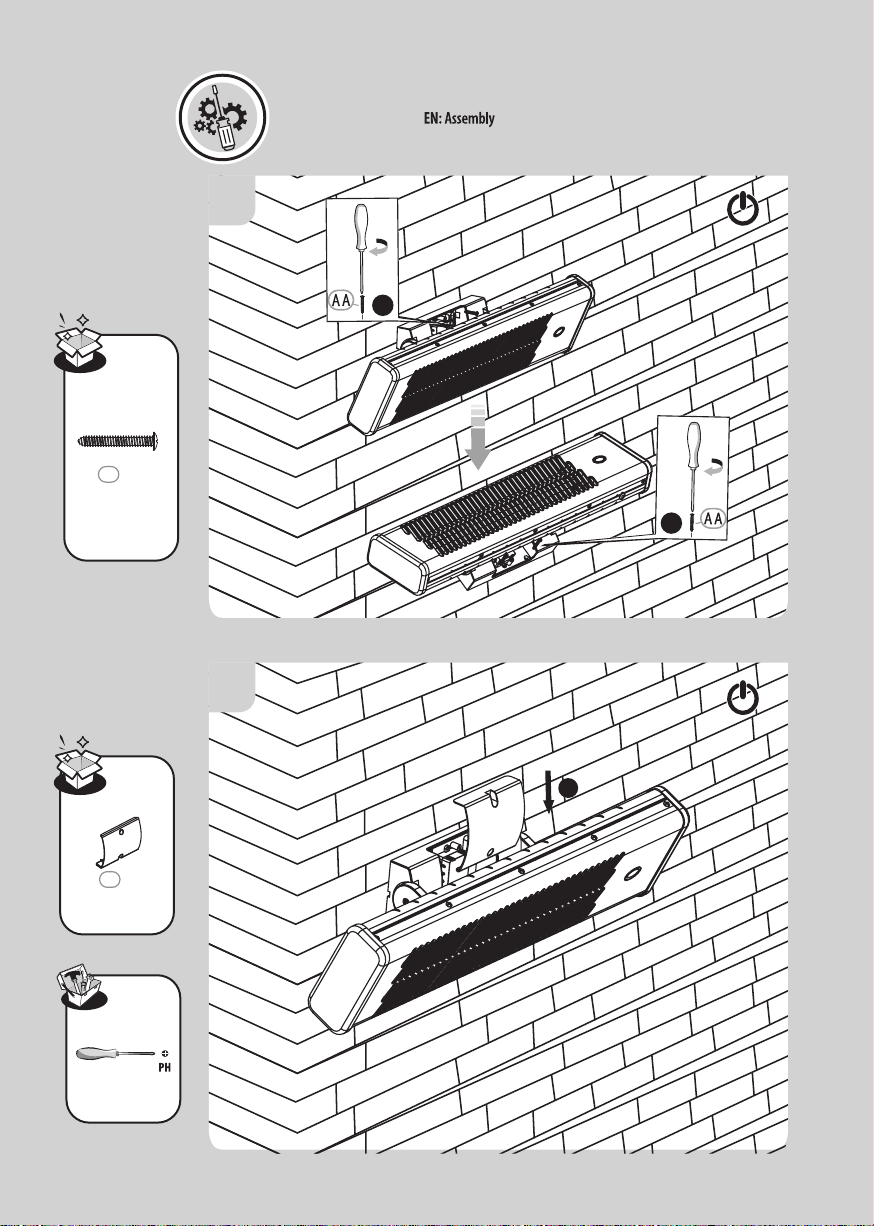 EN: Assembly

AA

AA

PH