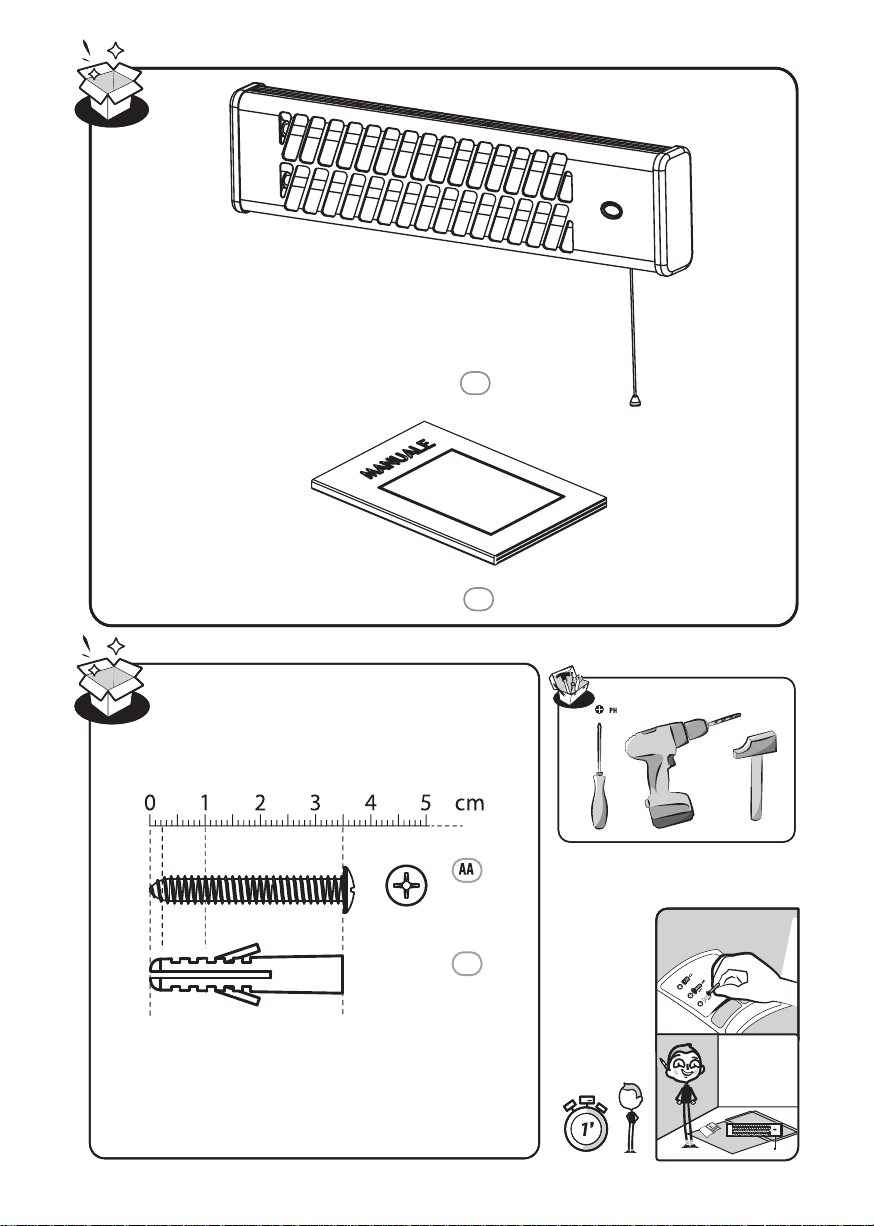 MANUALE

PH

0 1 2 3 4 5 cm

AA

1'