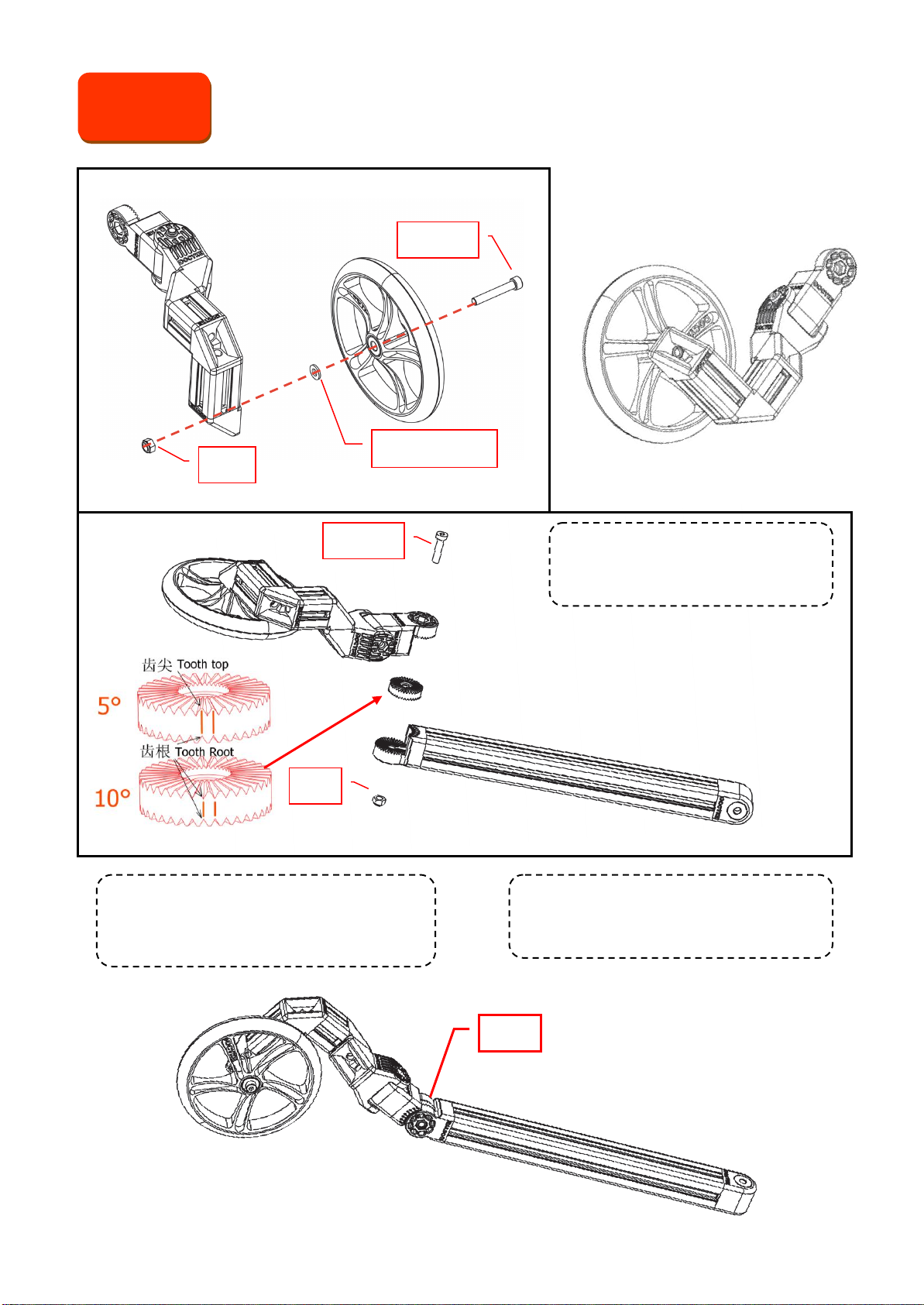 齿尖 Tooth top

5°

齿根 Tooth Root

10°