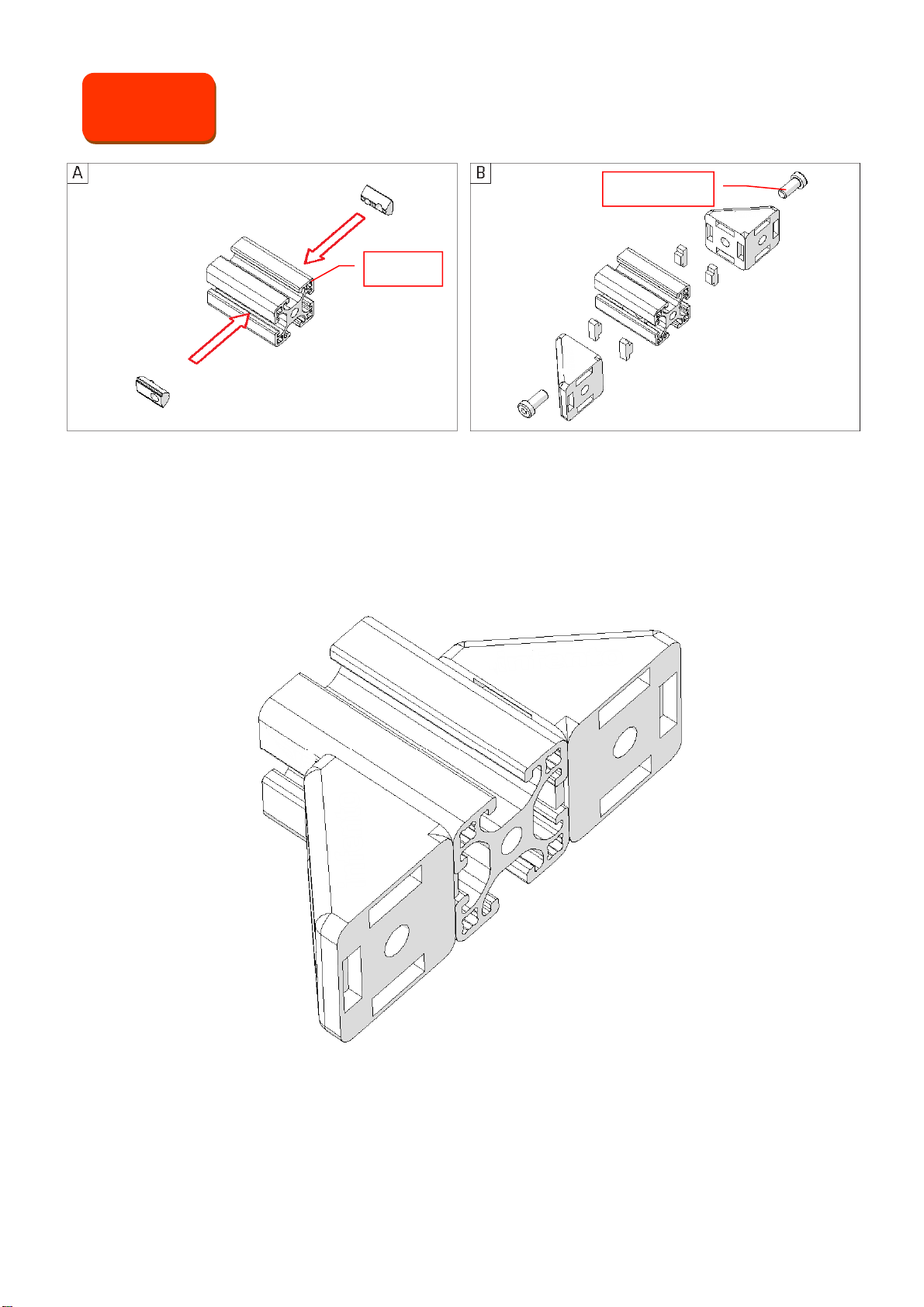 A

B