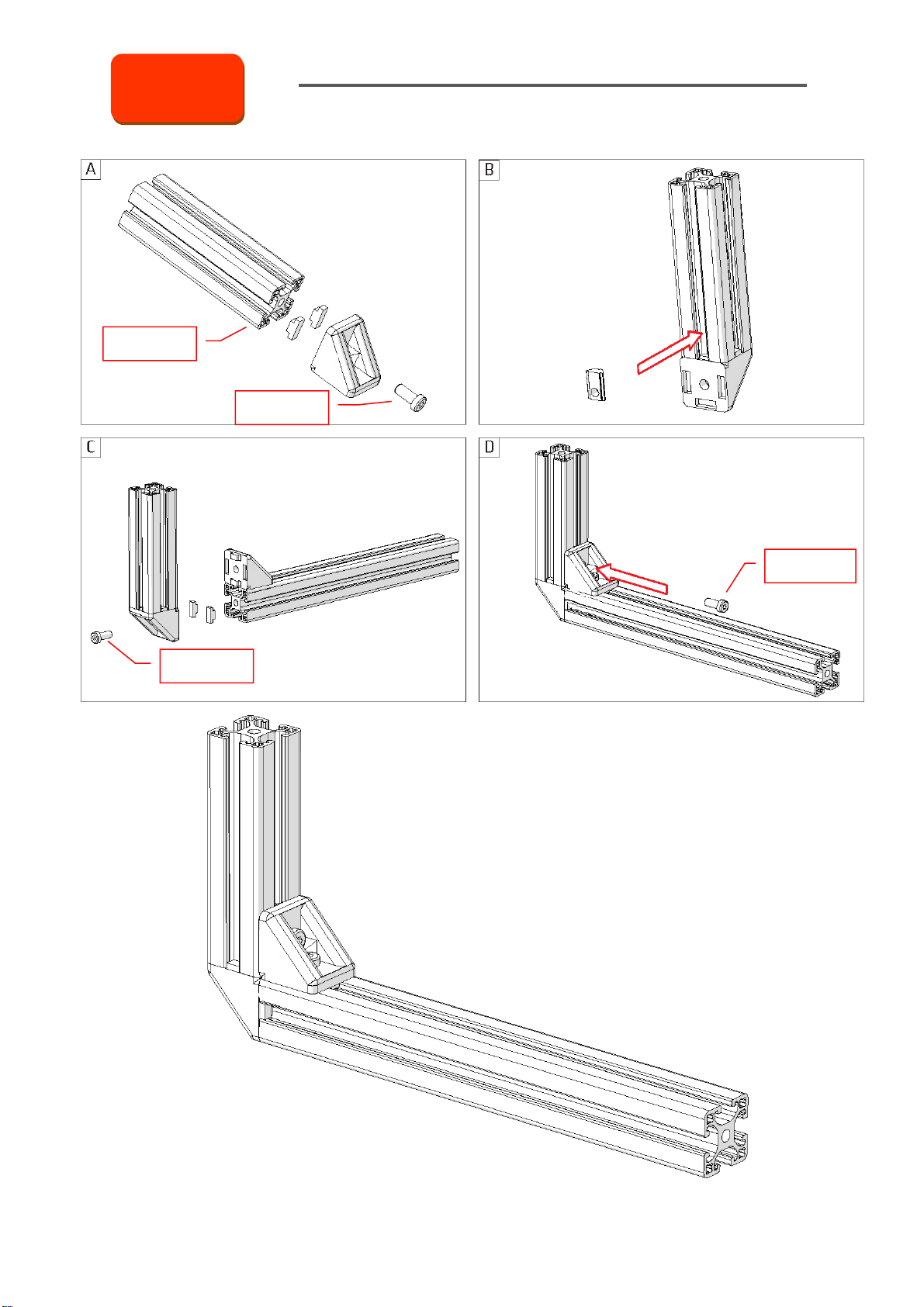 A

B

C

D