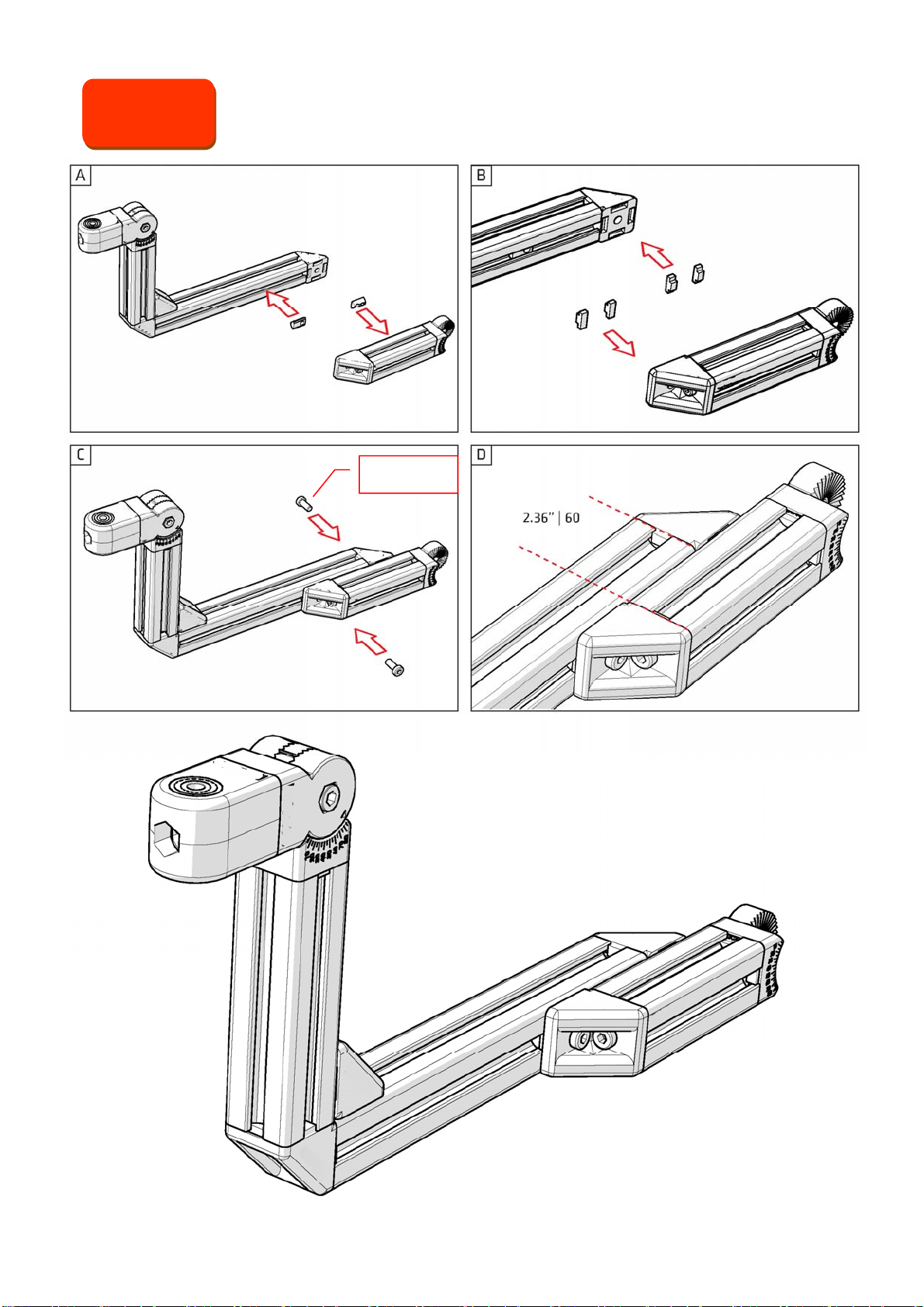 A

B

C

D

2.36'' | 60