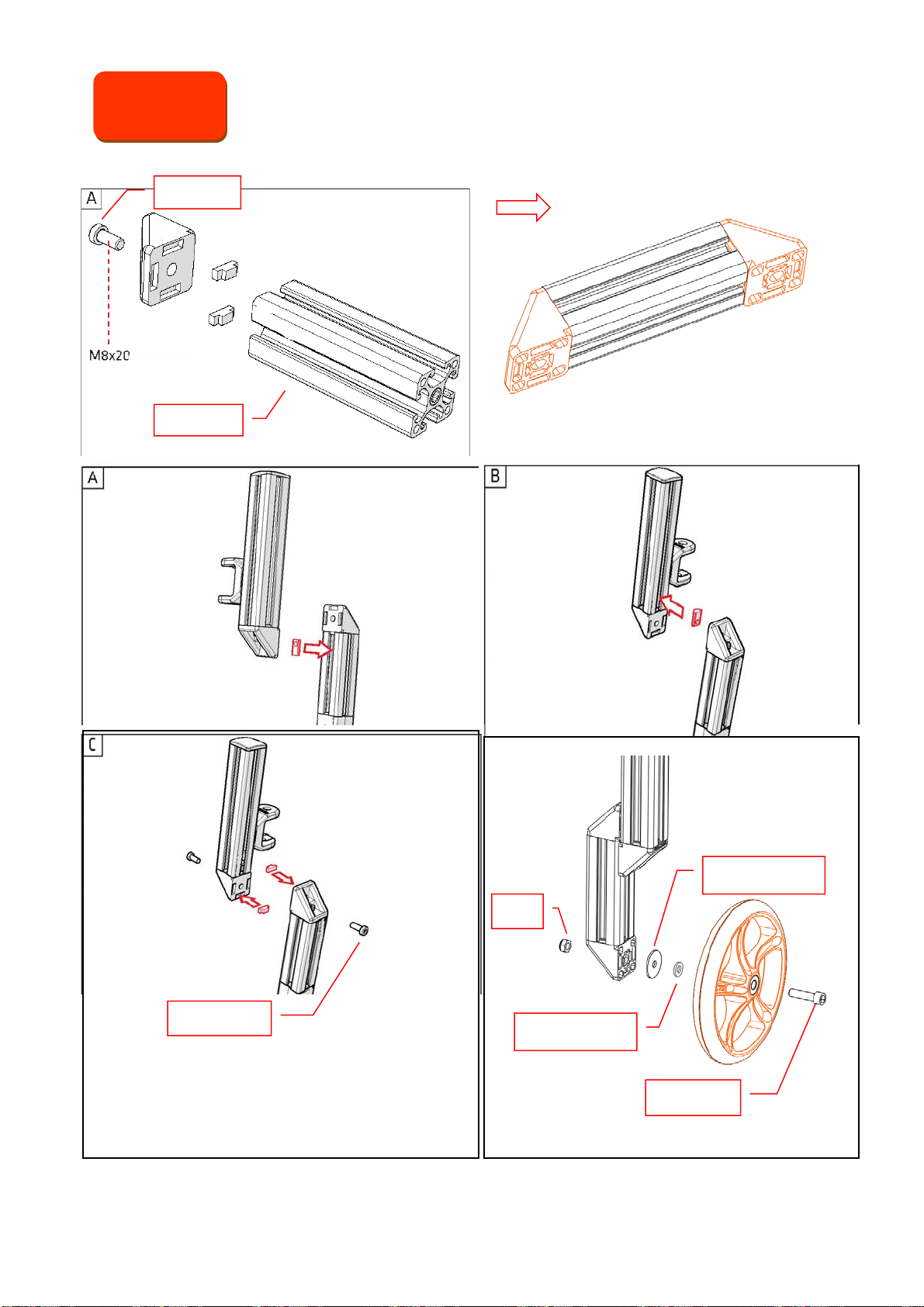 A

M8x20

A

B

C