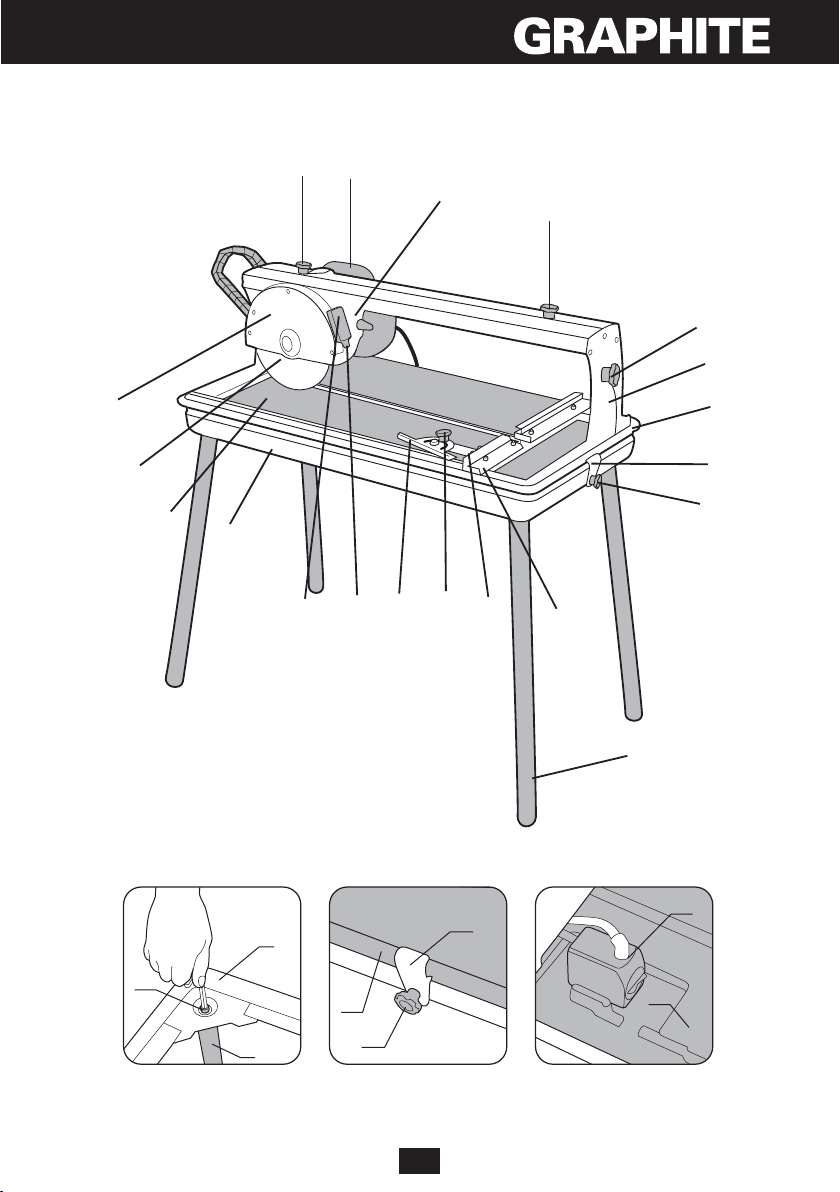 GRAPHITE