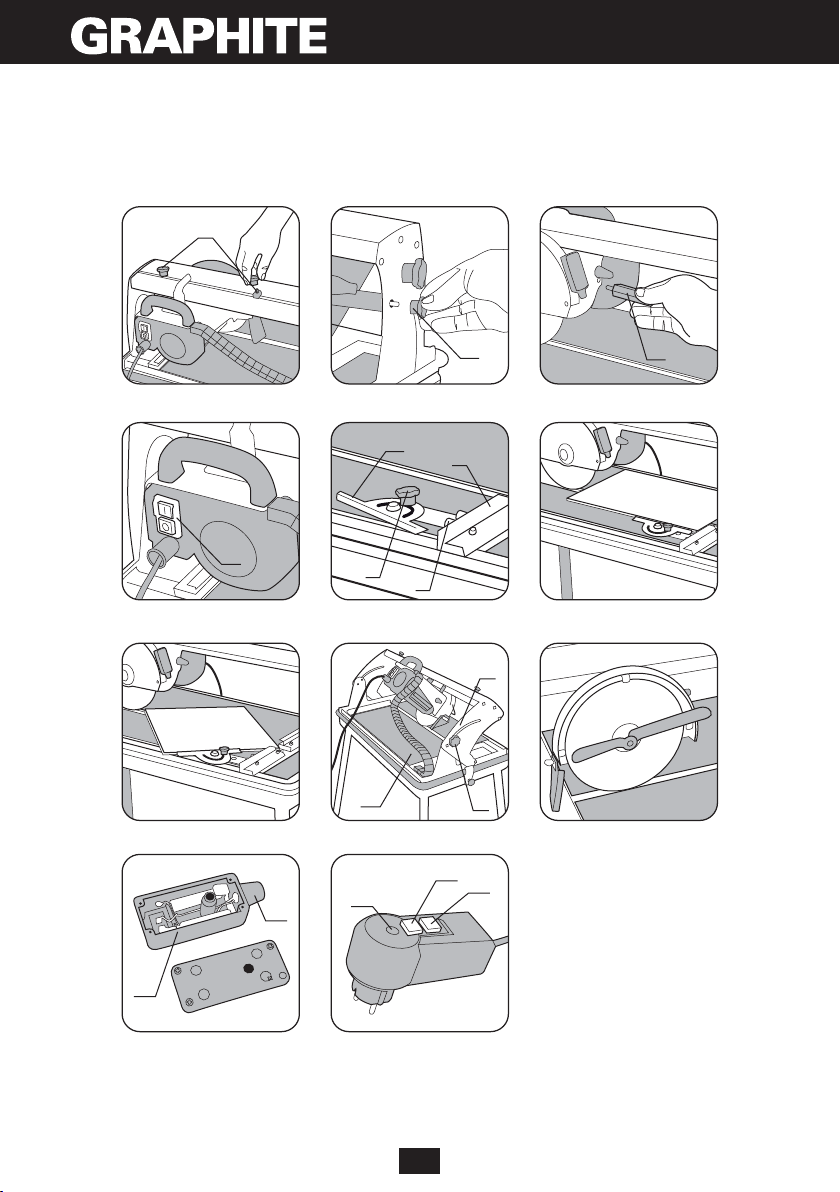 GRAPHITE