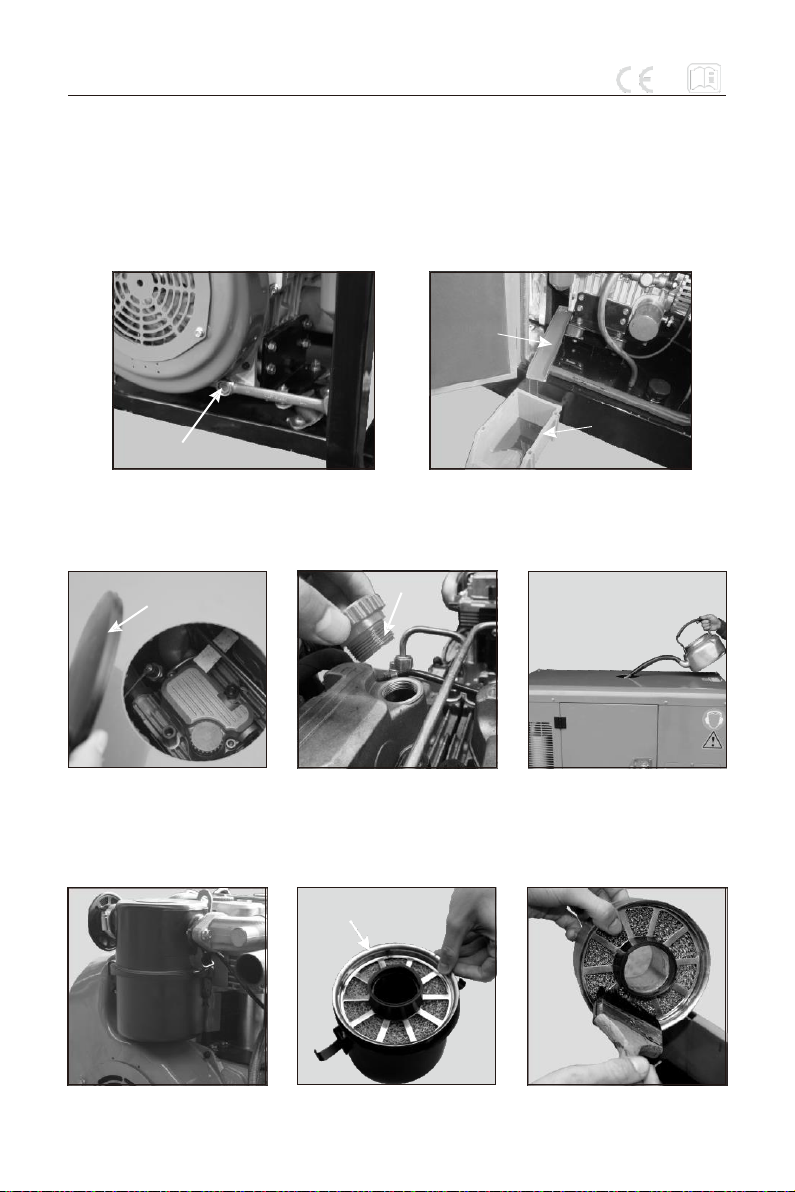 CE