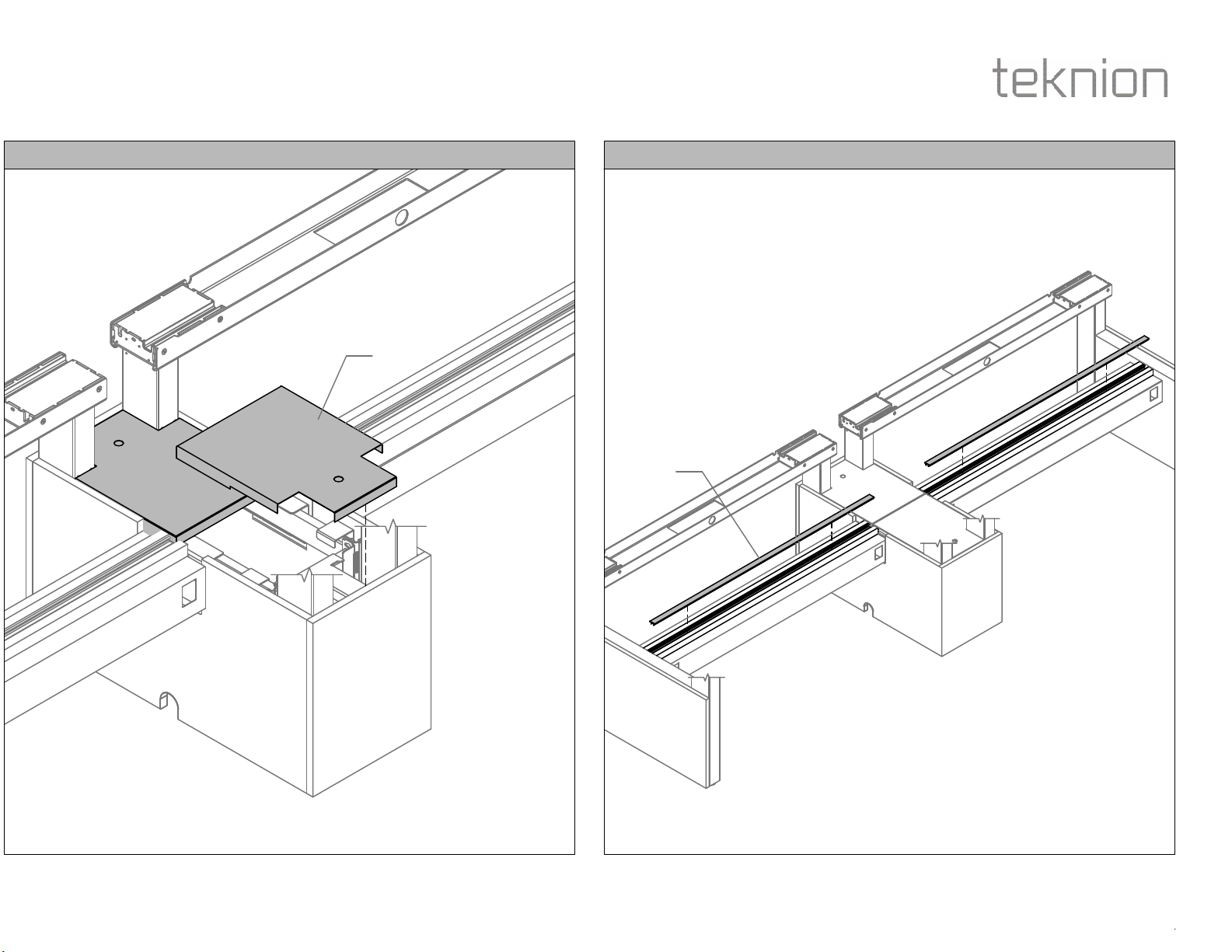 teknion