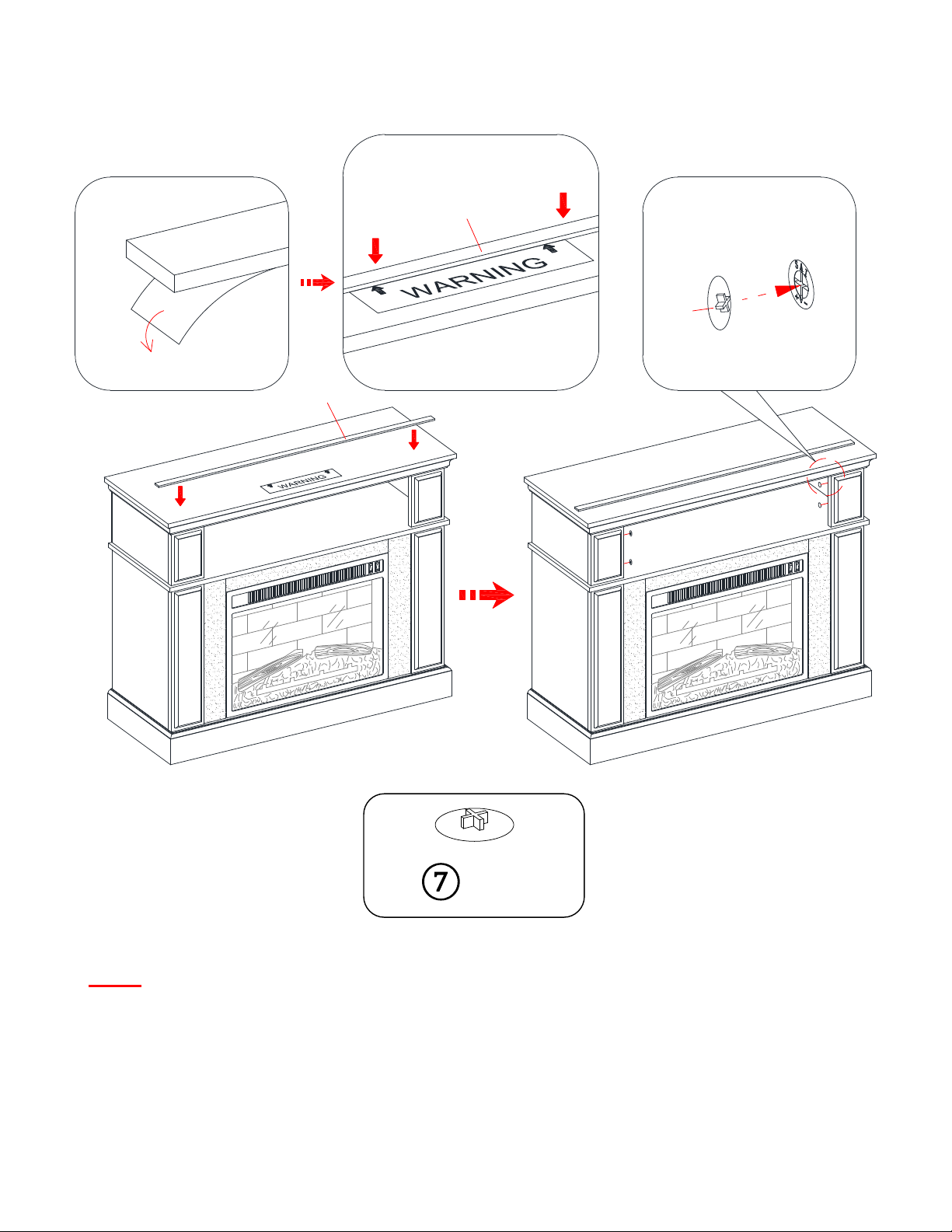 WARNING

WARNING

7