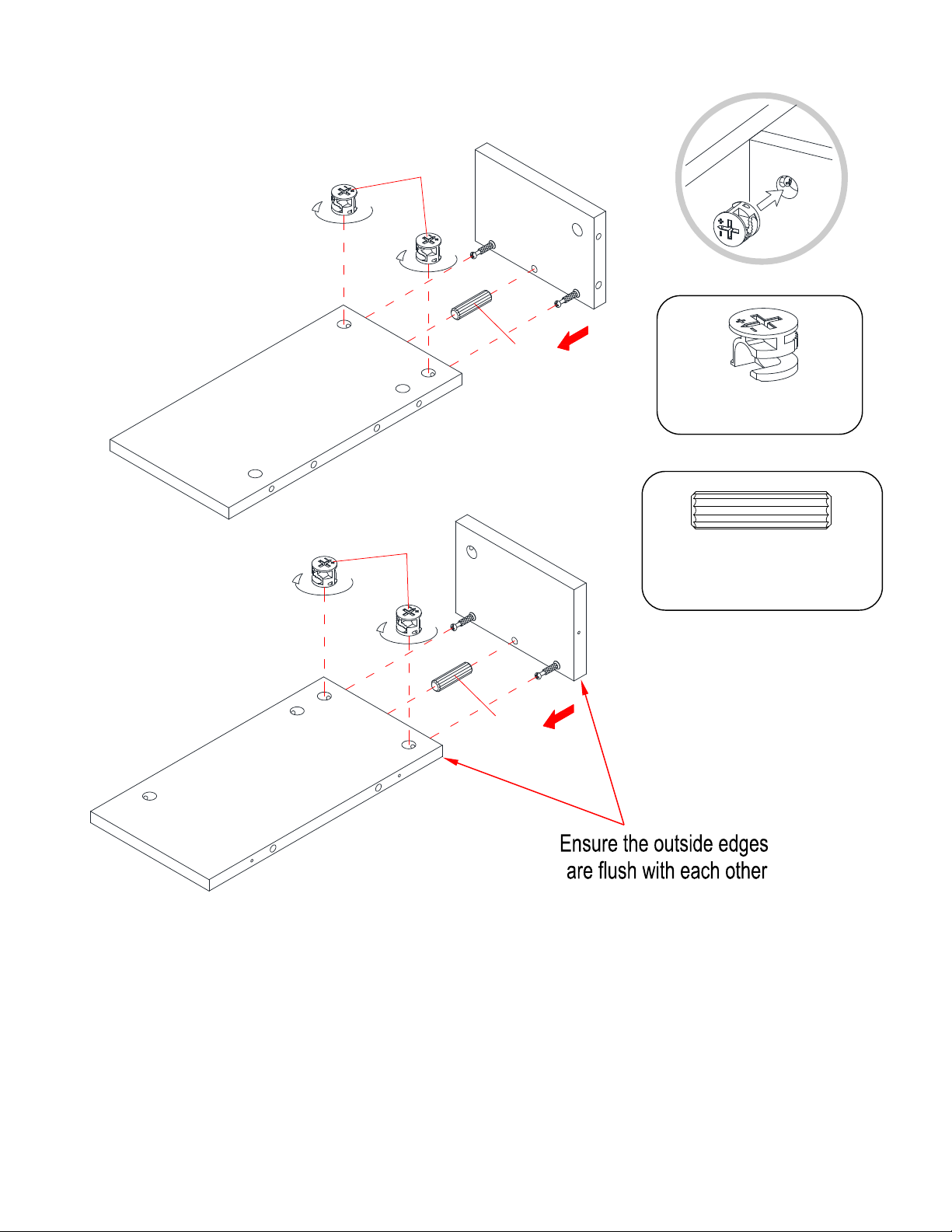 Ensure the outside edges are flush with each other