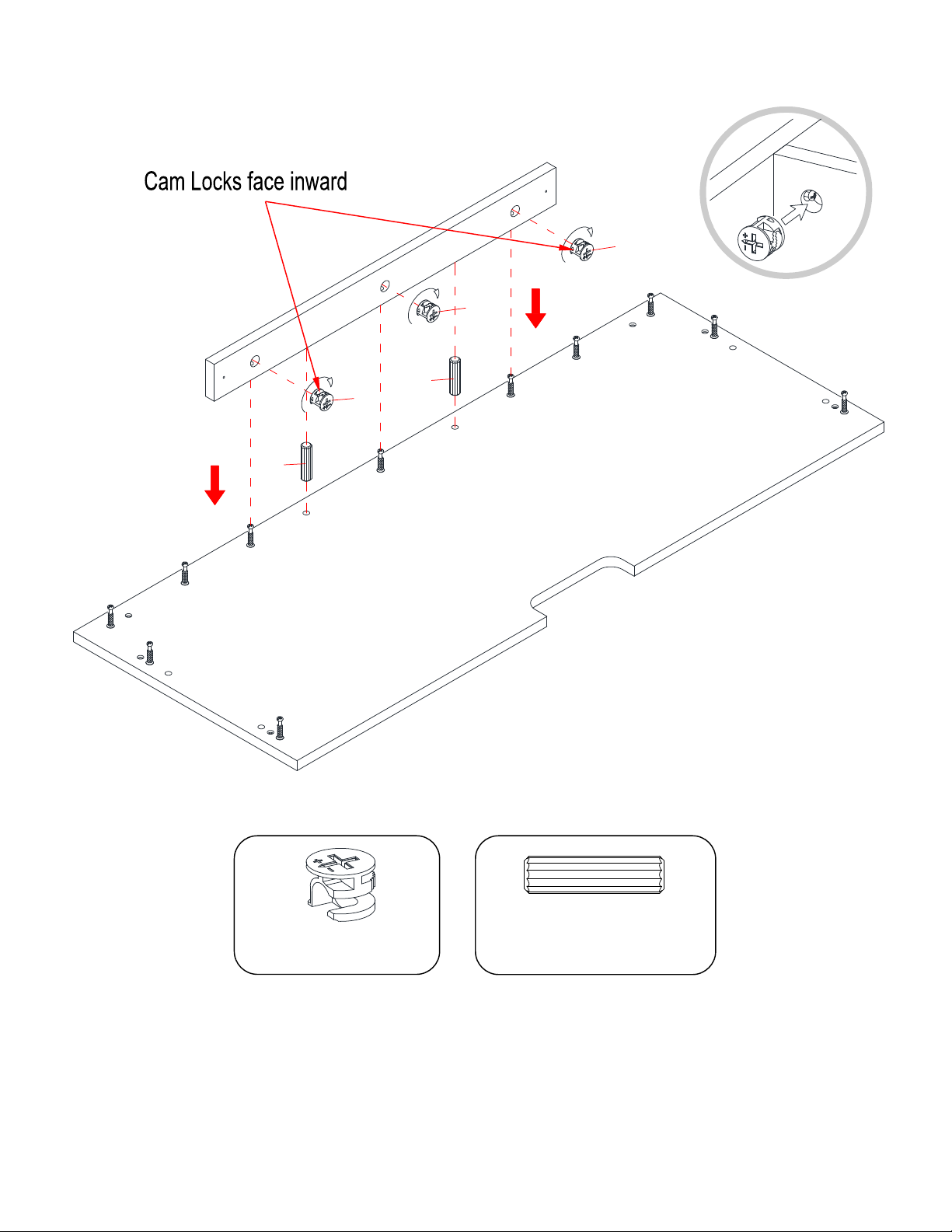 Cam Locks face inward