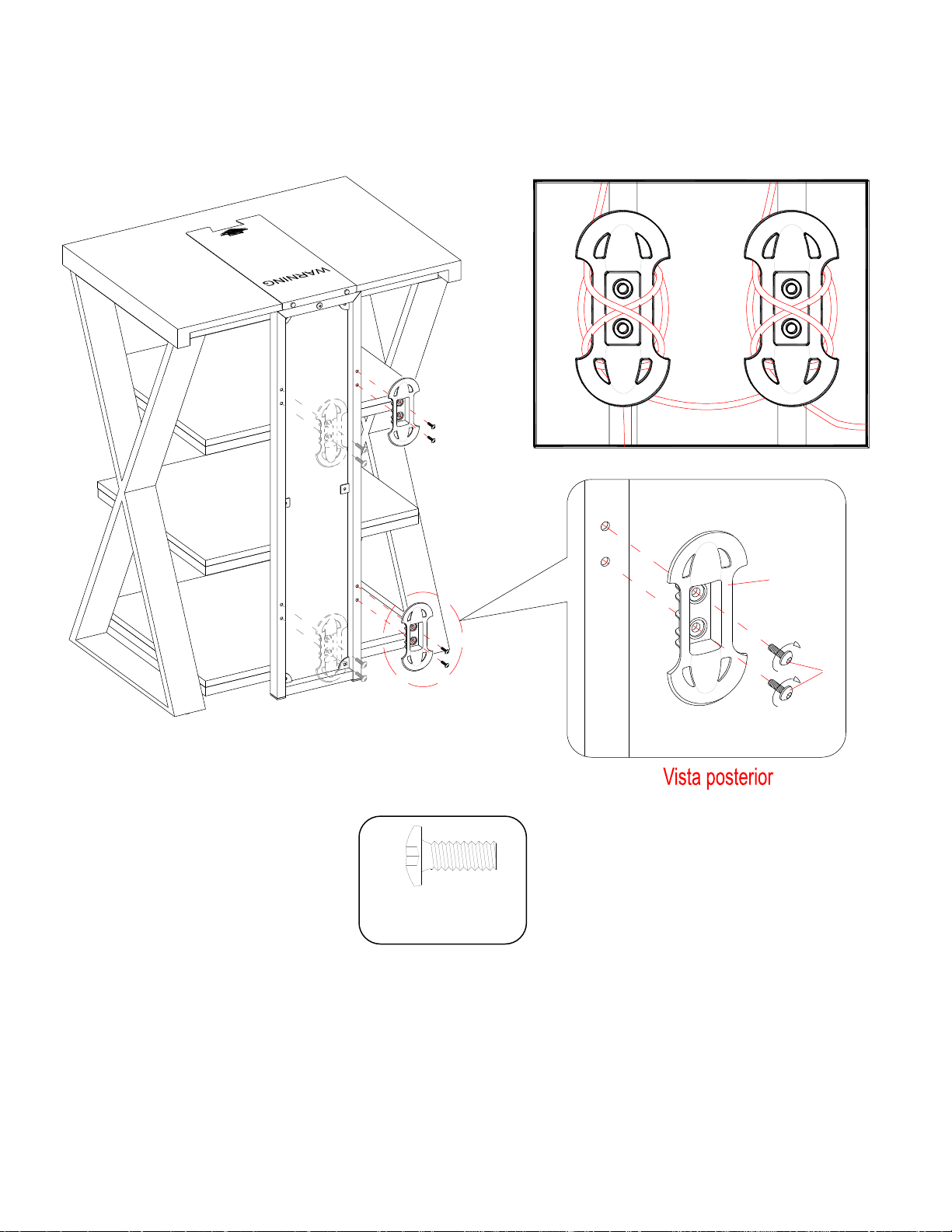 WARNING

Vista posterior