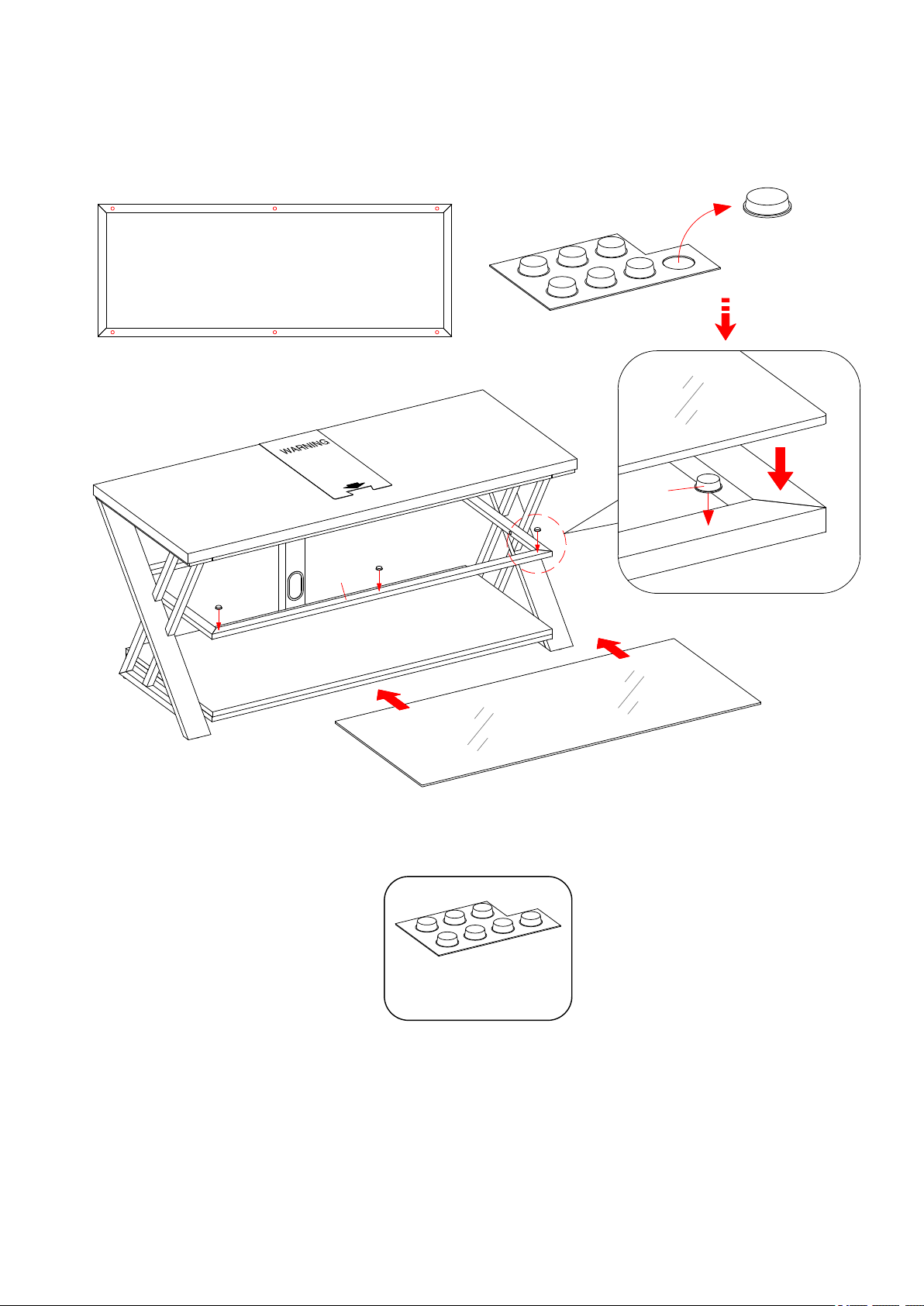 WARNING