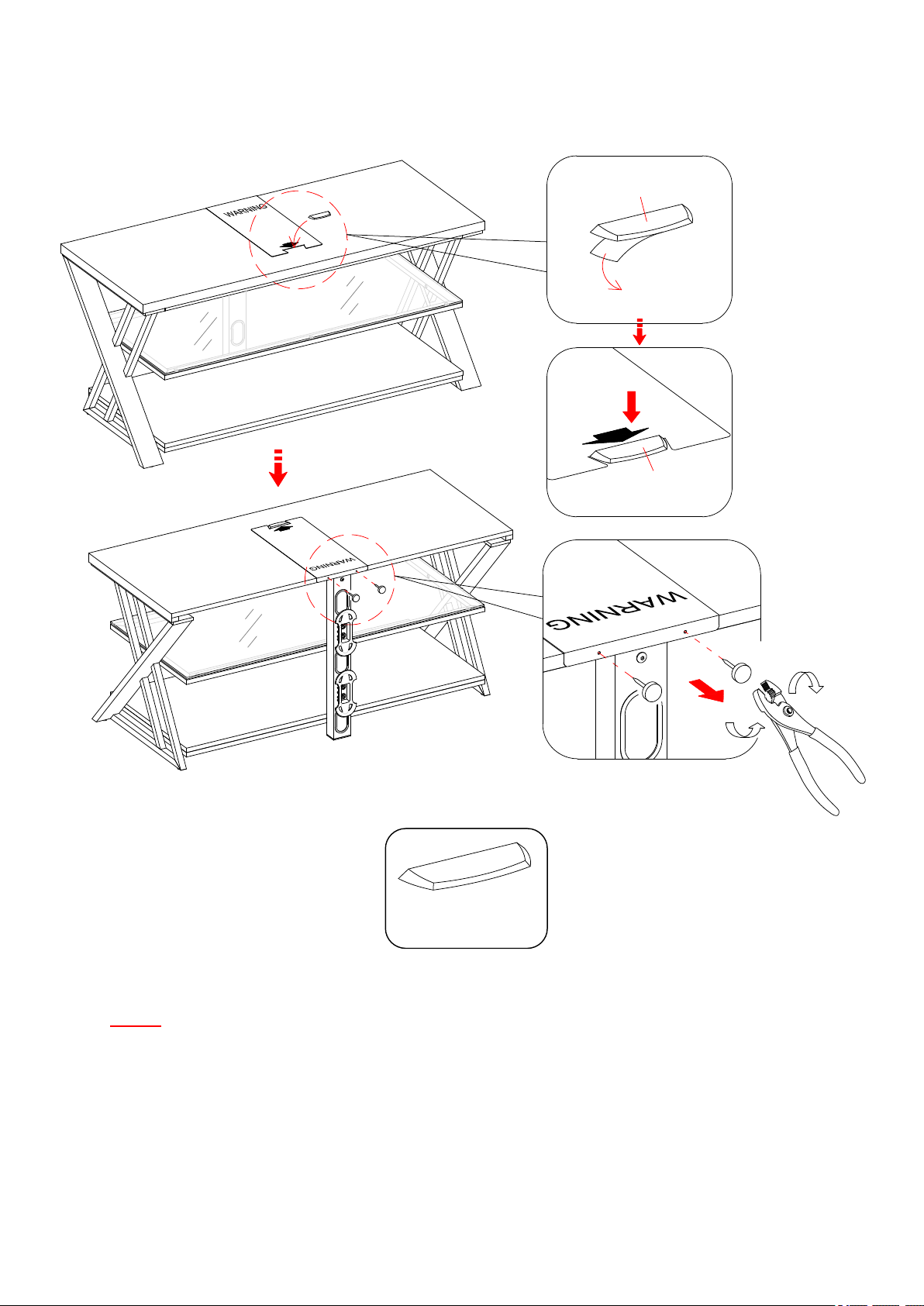 WARNING

WARNING

WARNING