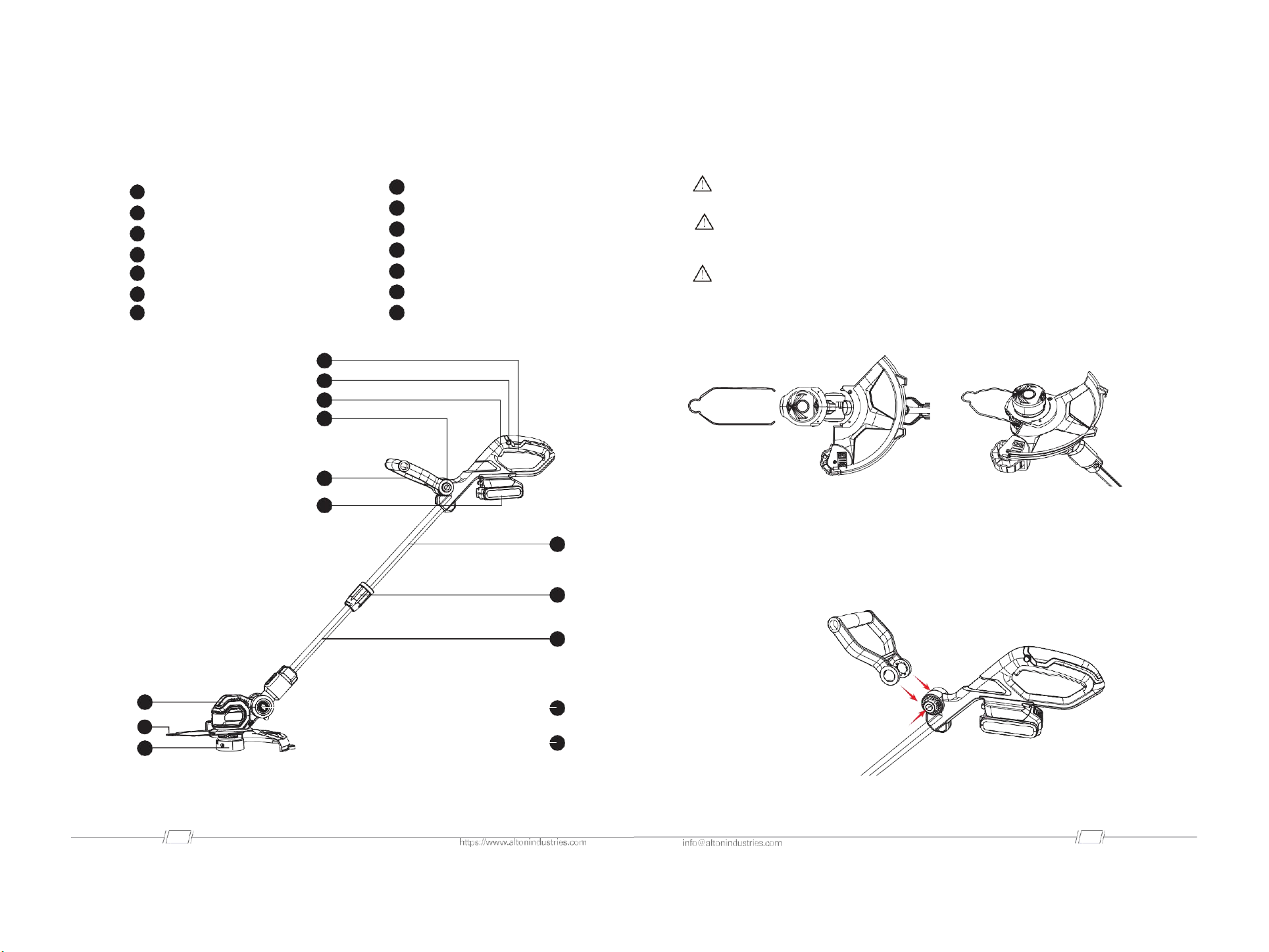 https://www.altonindustries.com

info@altonindustries.com