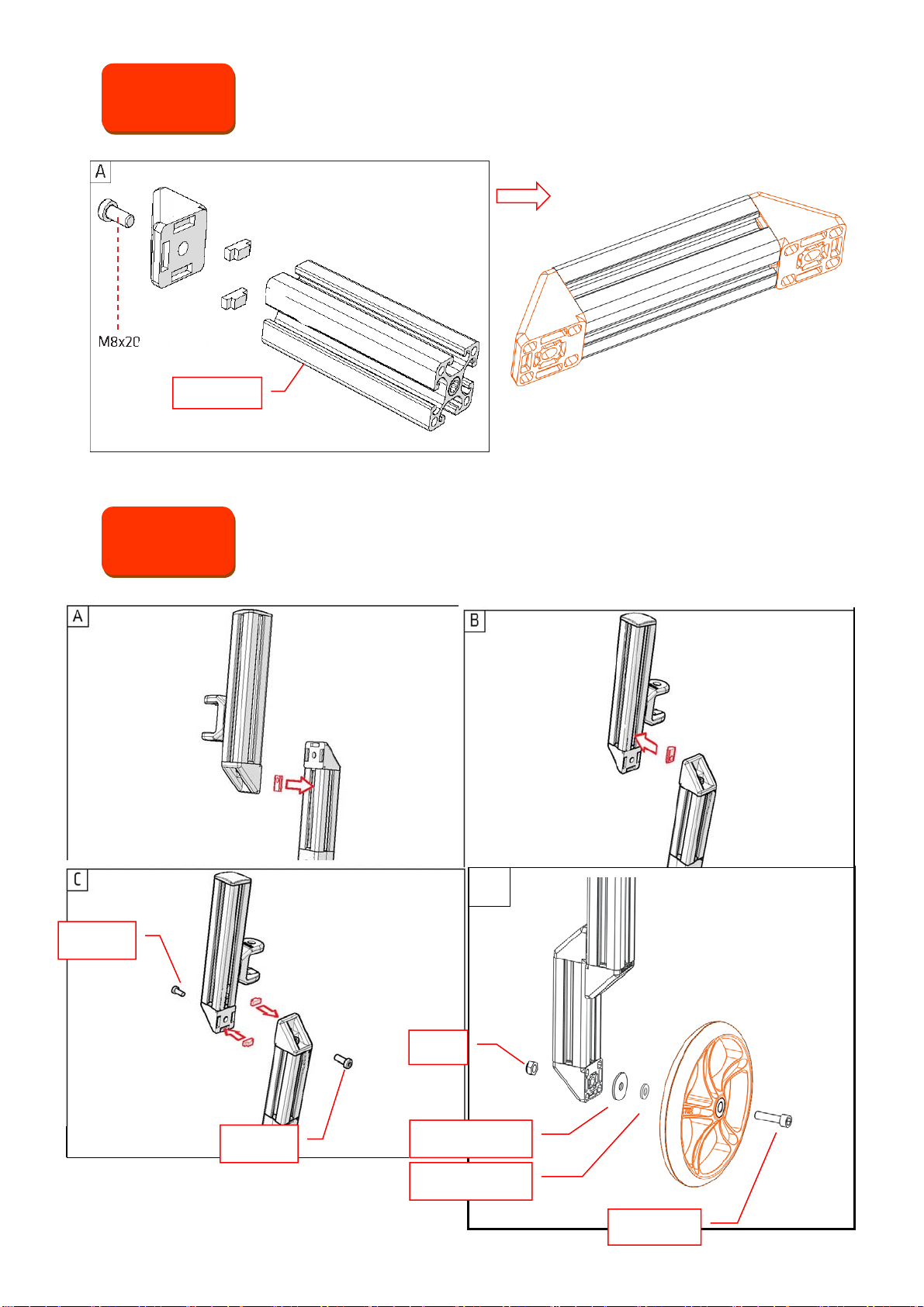 A

M8x20

A

B

C