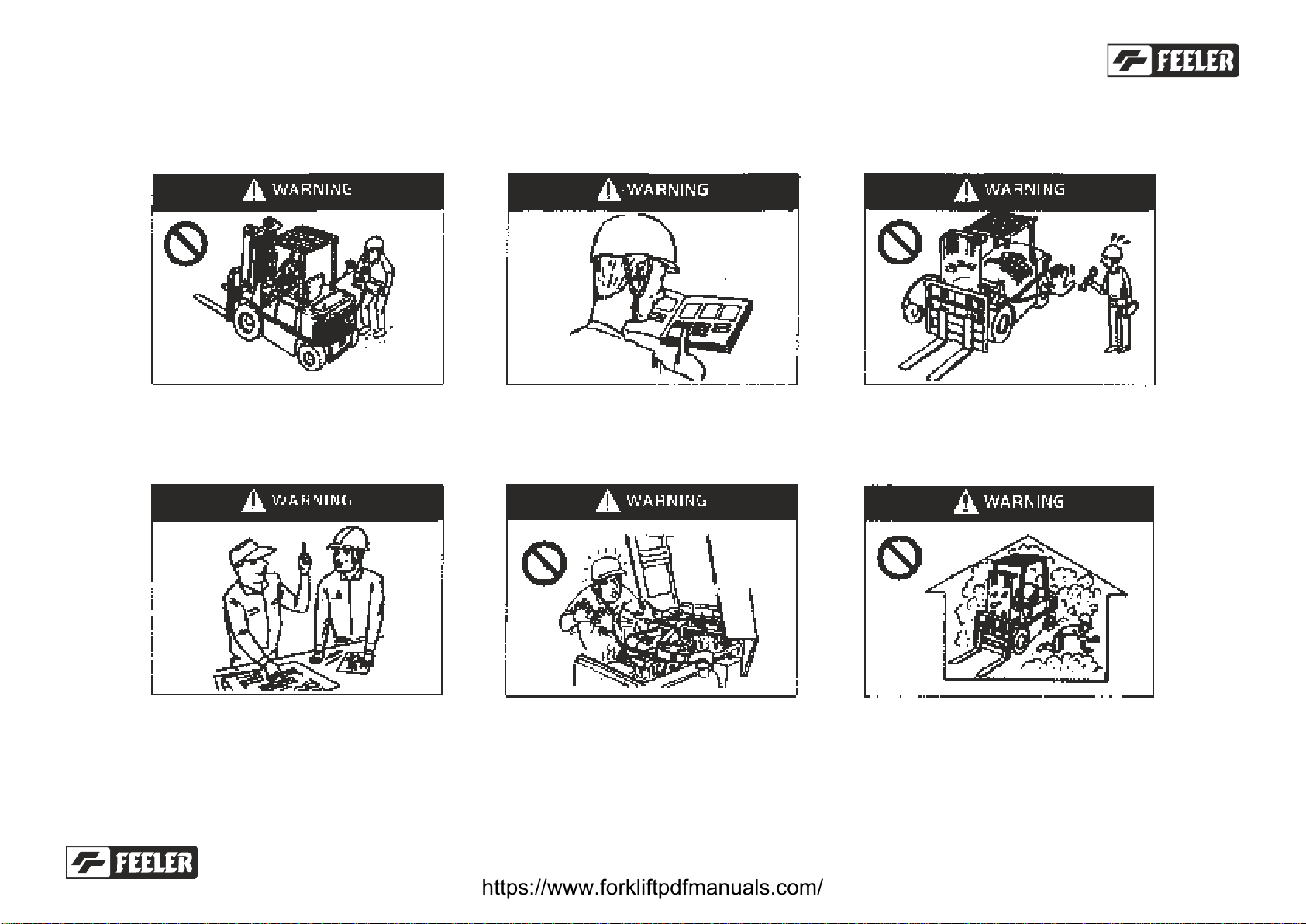 FEELER

WARNING

WARNING

WARNING

WARNING

WARNING

WARNING

FEELER

https://www.forkliftpdfmanuals.com/