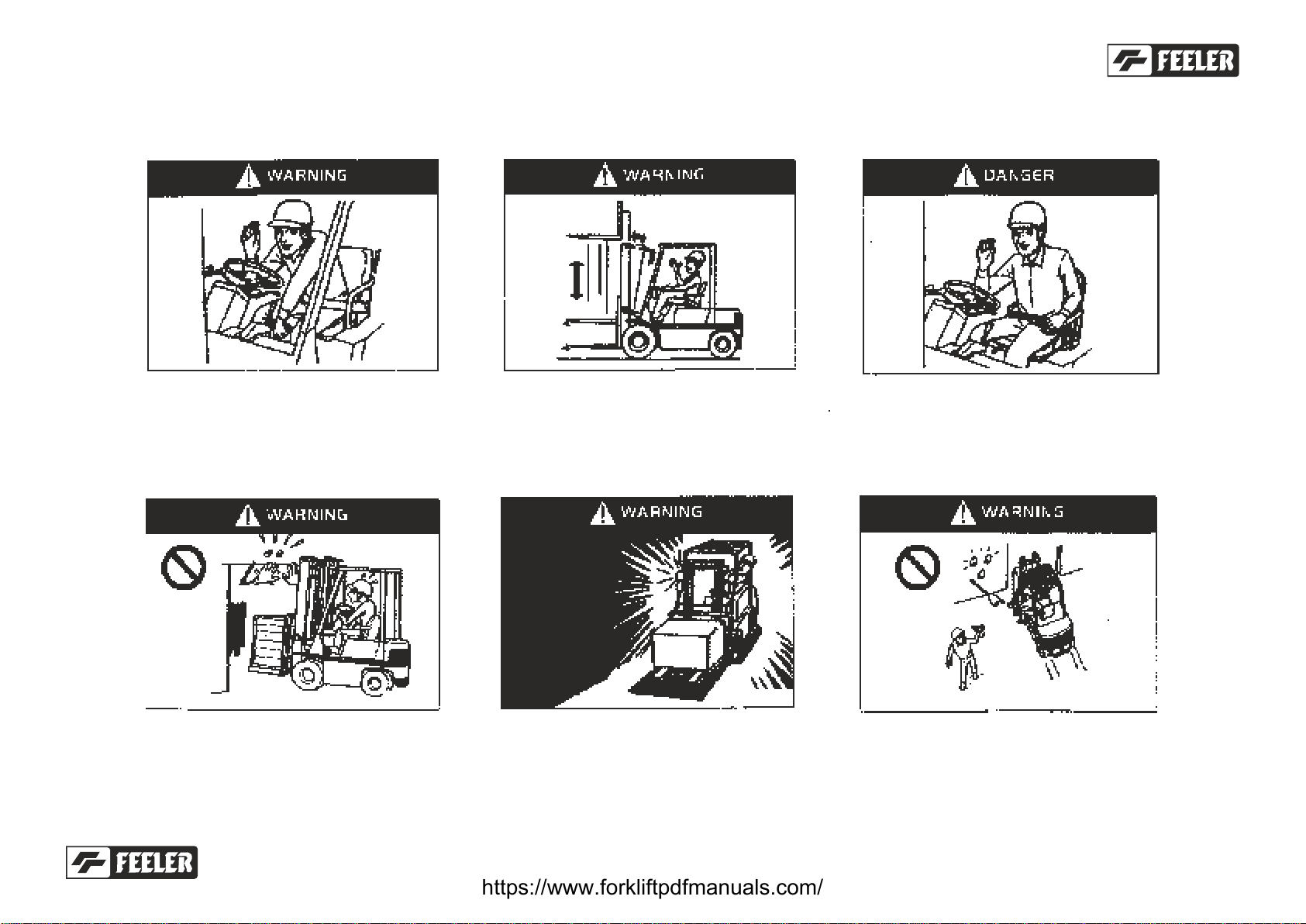 FEELER

WARNING

WARNING

DANGER

WARNING

WARNING

WARNING

FEELER

https://www.forkliftpdfmanuals.com/