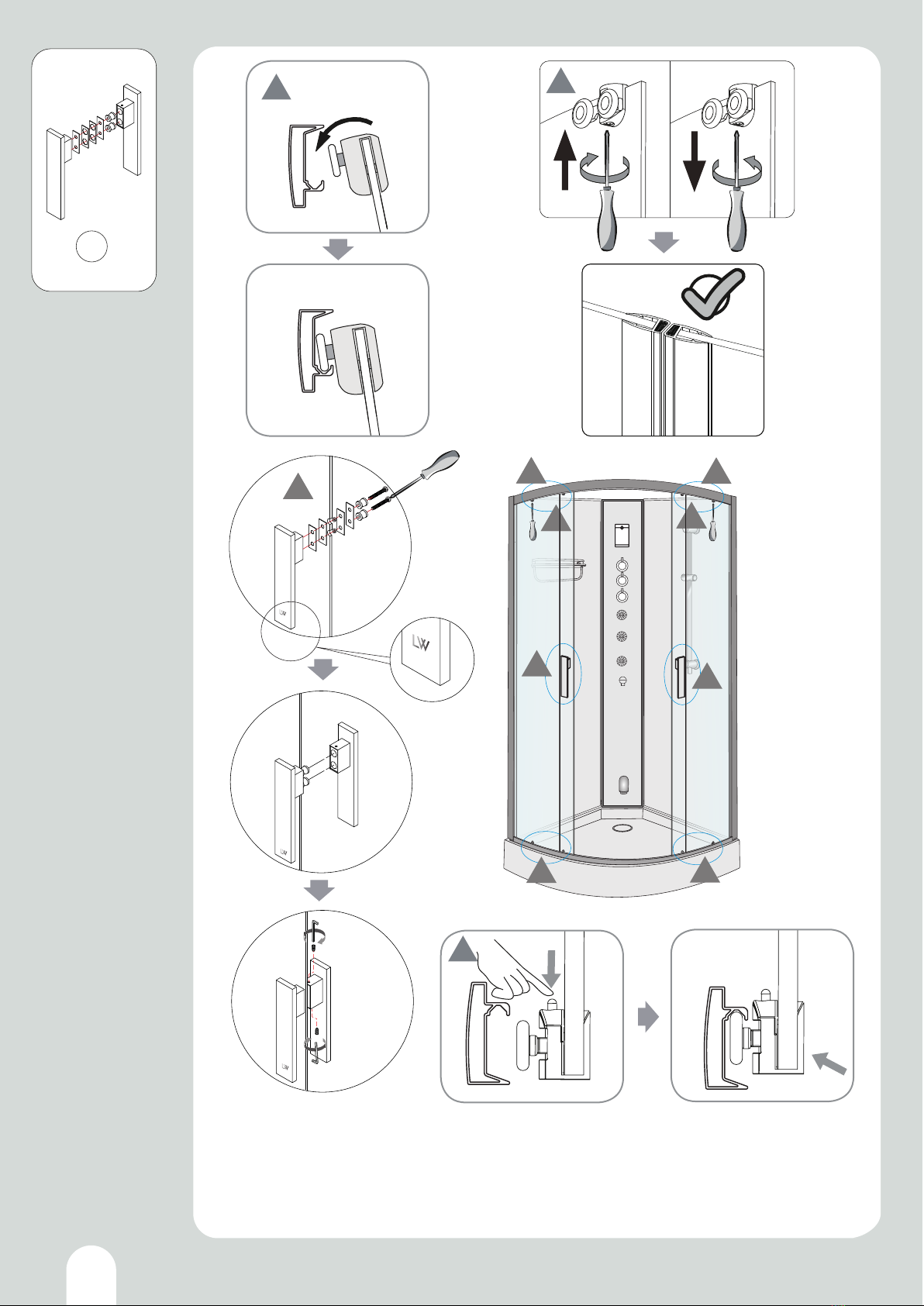 LW

LW

LW

LW