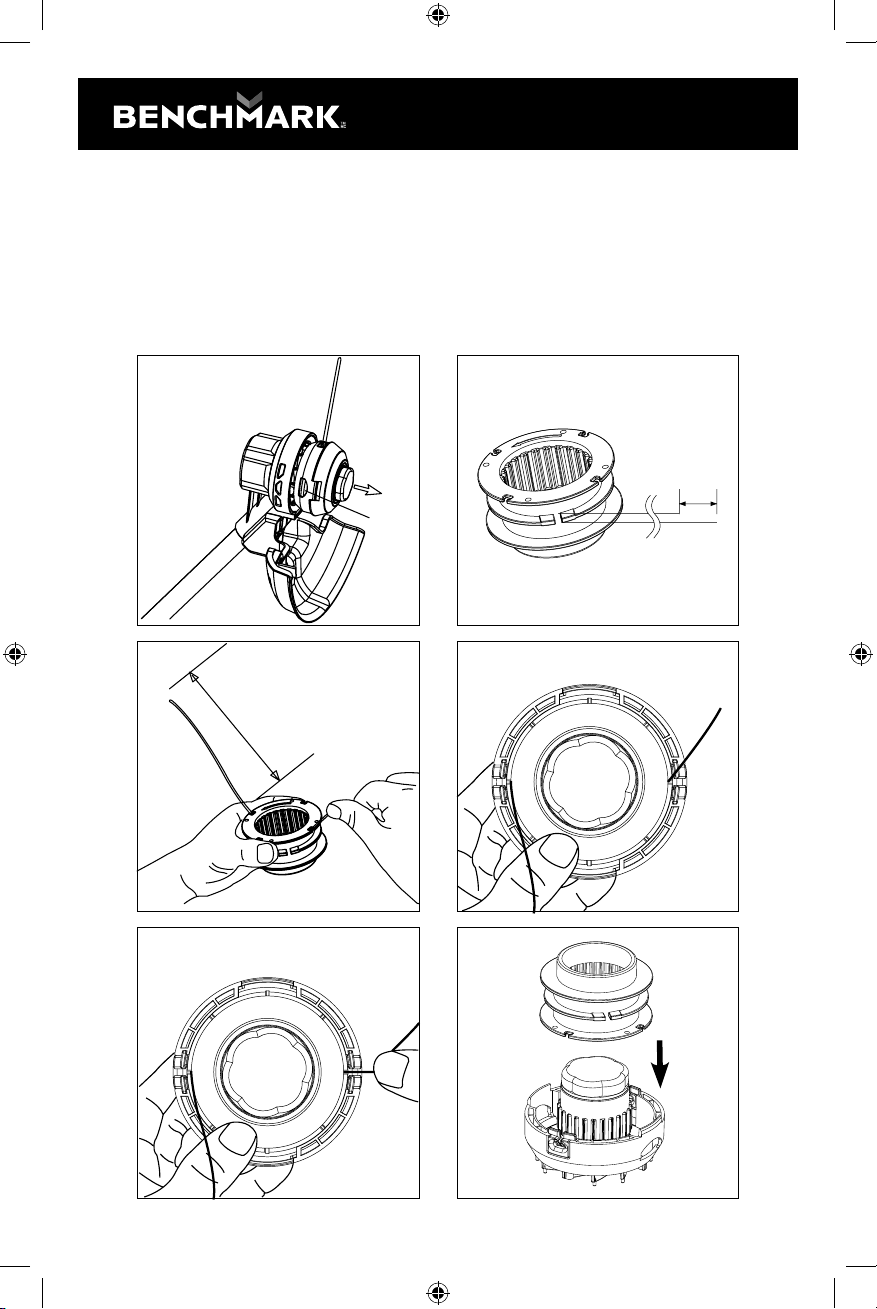 BENCHMARK