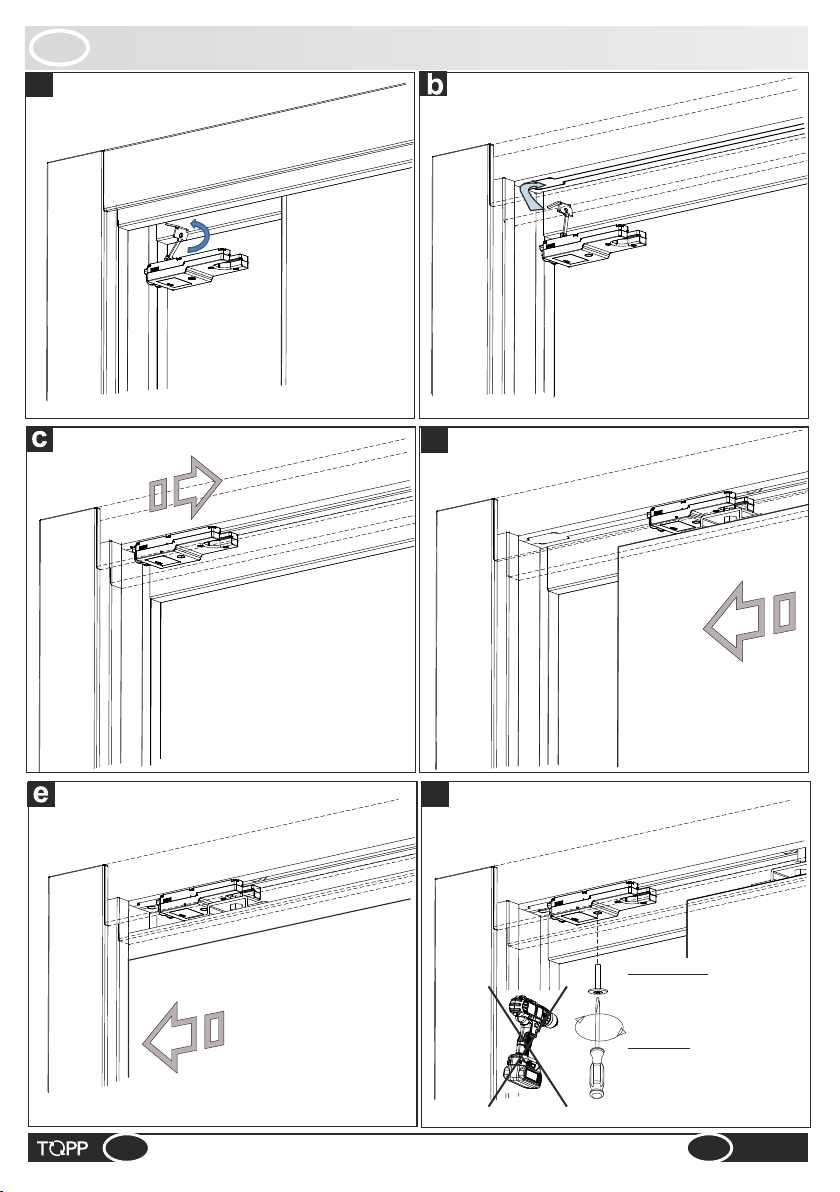 b

c

e

TOPP