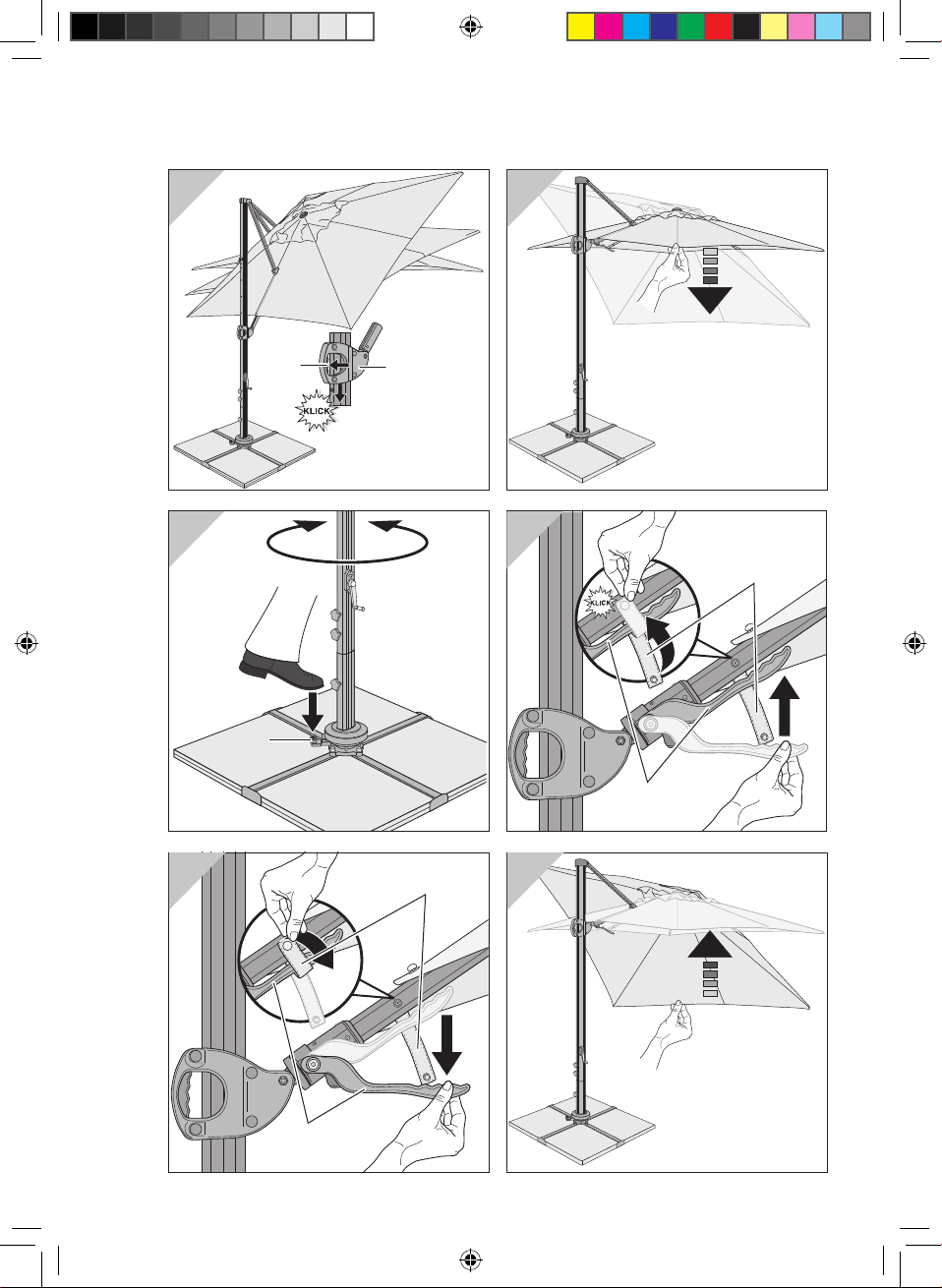 KLICK

KLICK