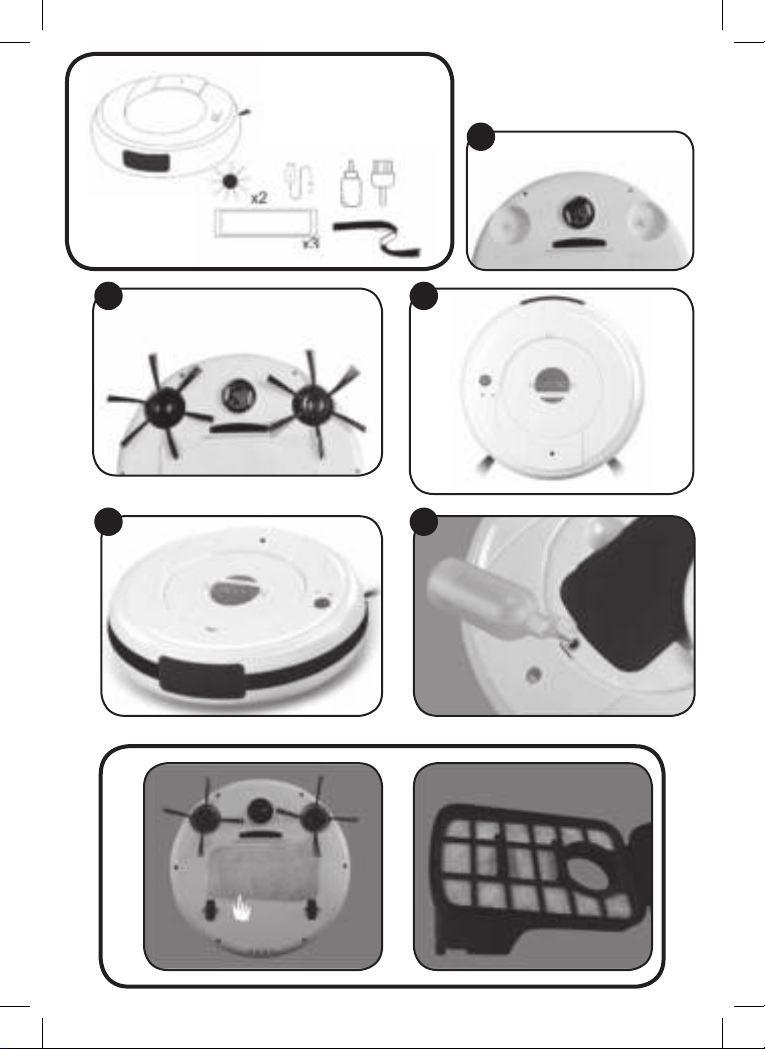 x2

x3