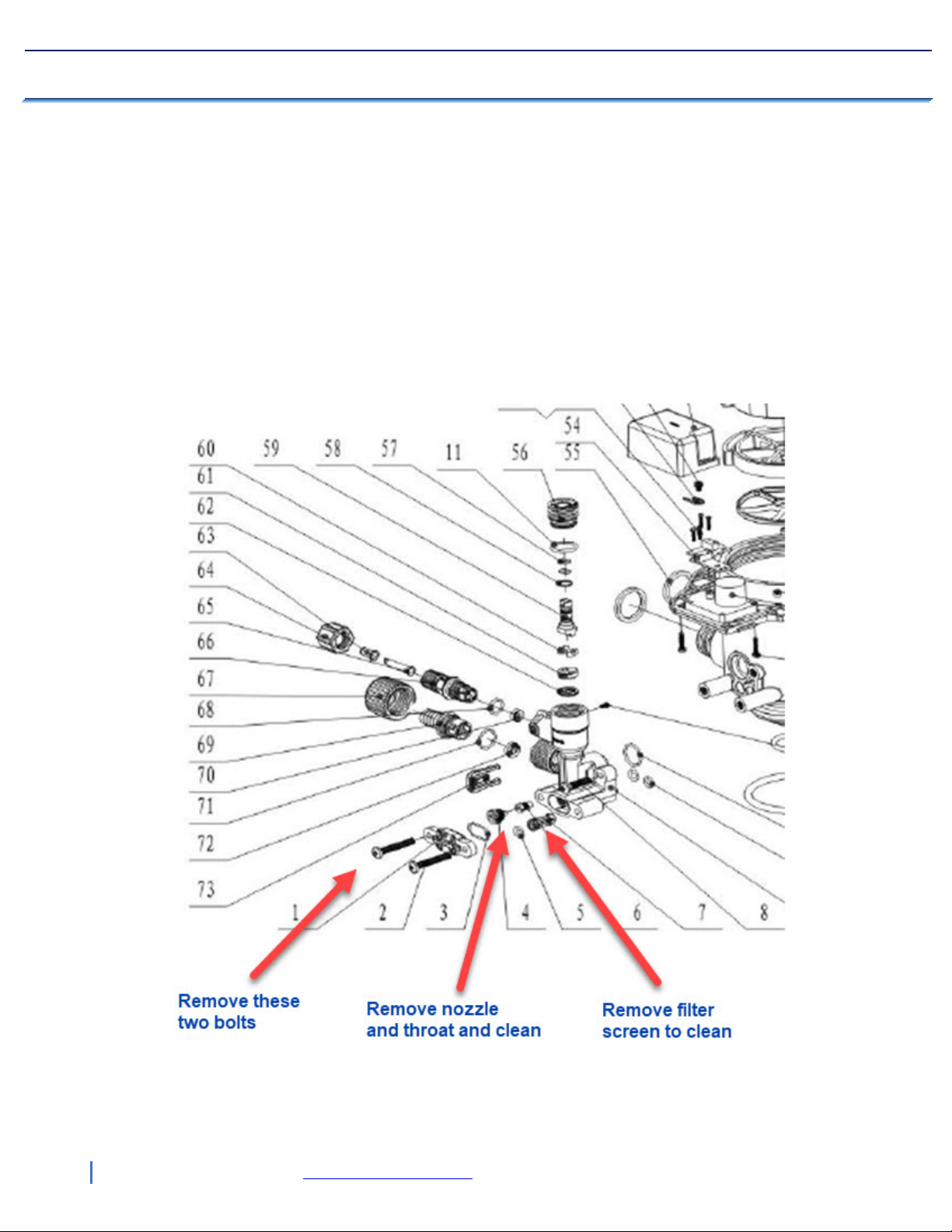 54
60 59 58 57 11 56 55
61
62
63
64
65
66
67
68
69
70
71
72
73
1 2 3 4 5 6 7 8

Remove these two bolts

Remove nozzle and throat and clean

Remove filter screen to clean