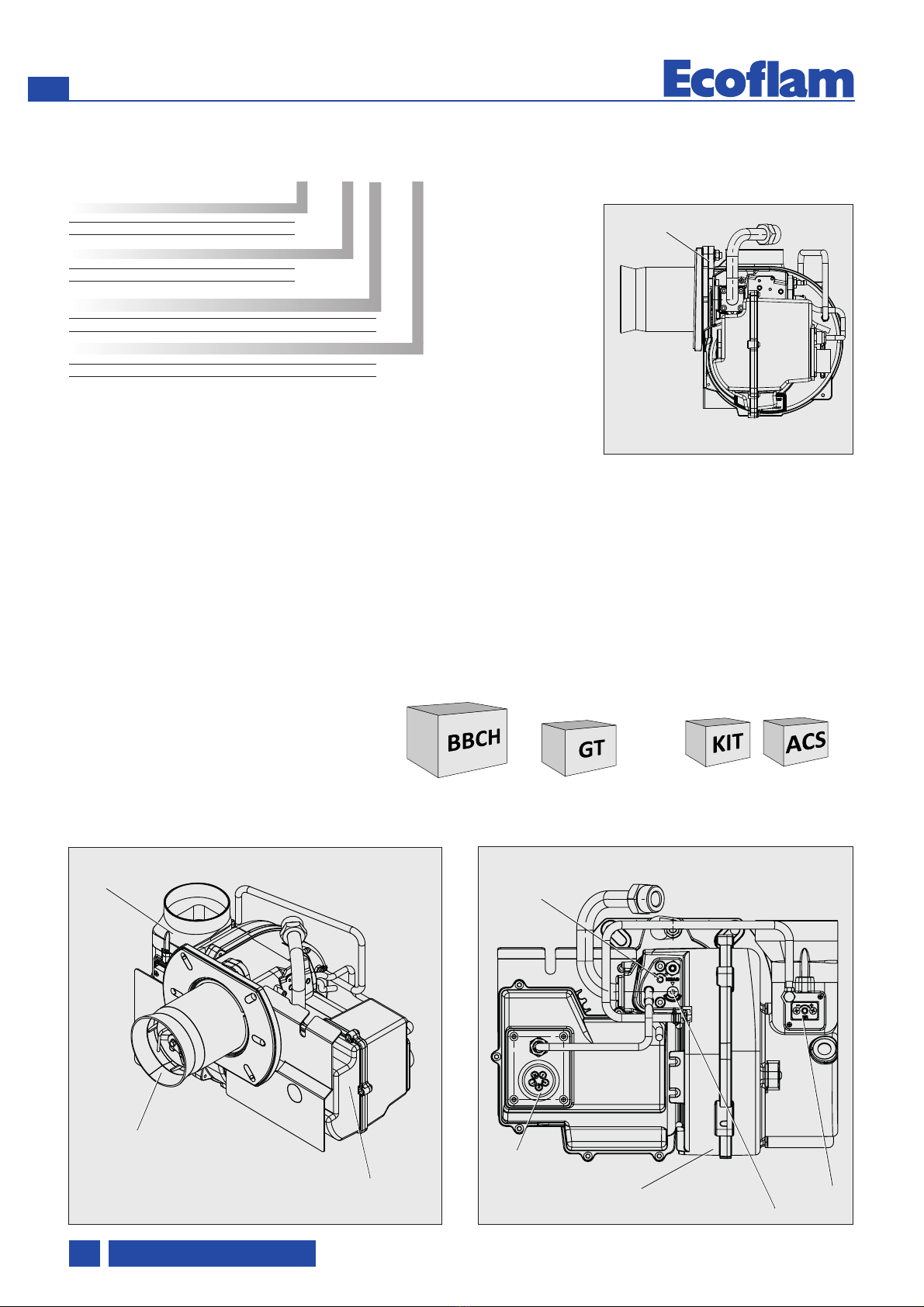 Ecoflam

BBCH

GT

KIT

ACS