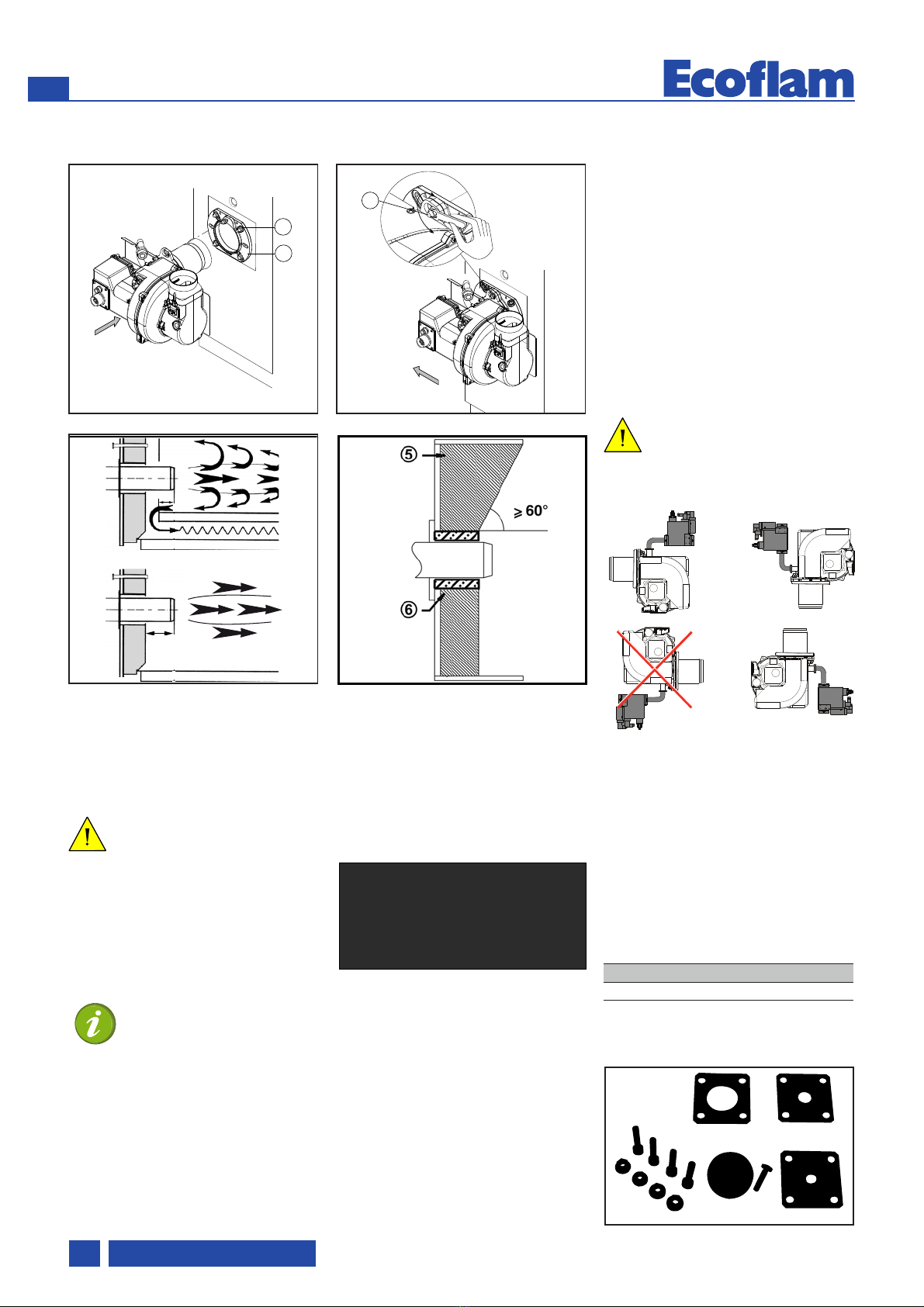 Ecoflam

⑤

$\geqslant 60°$

⑥