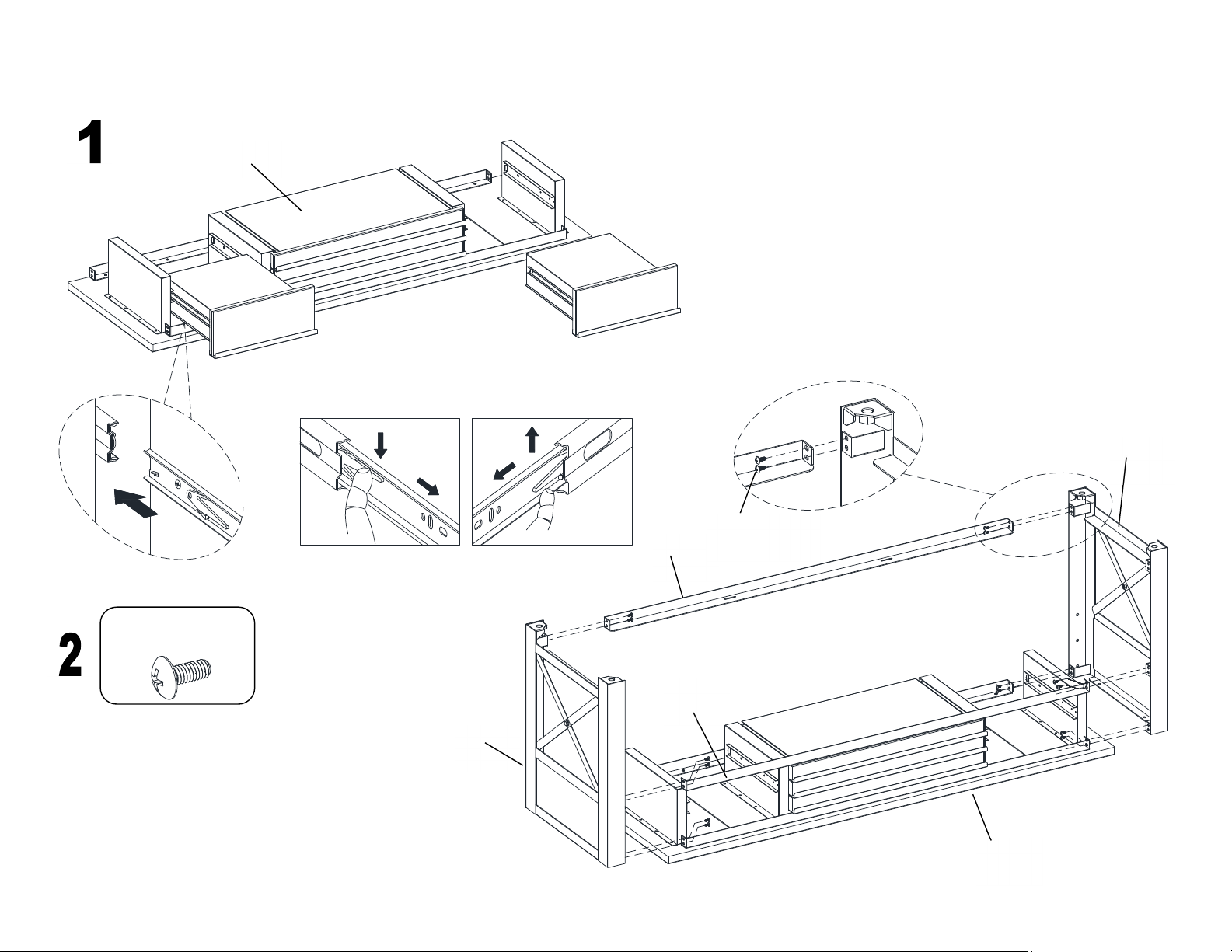 1

2