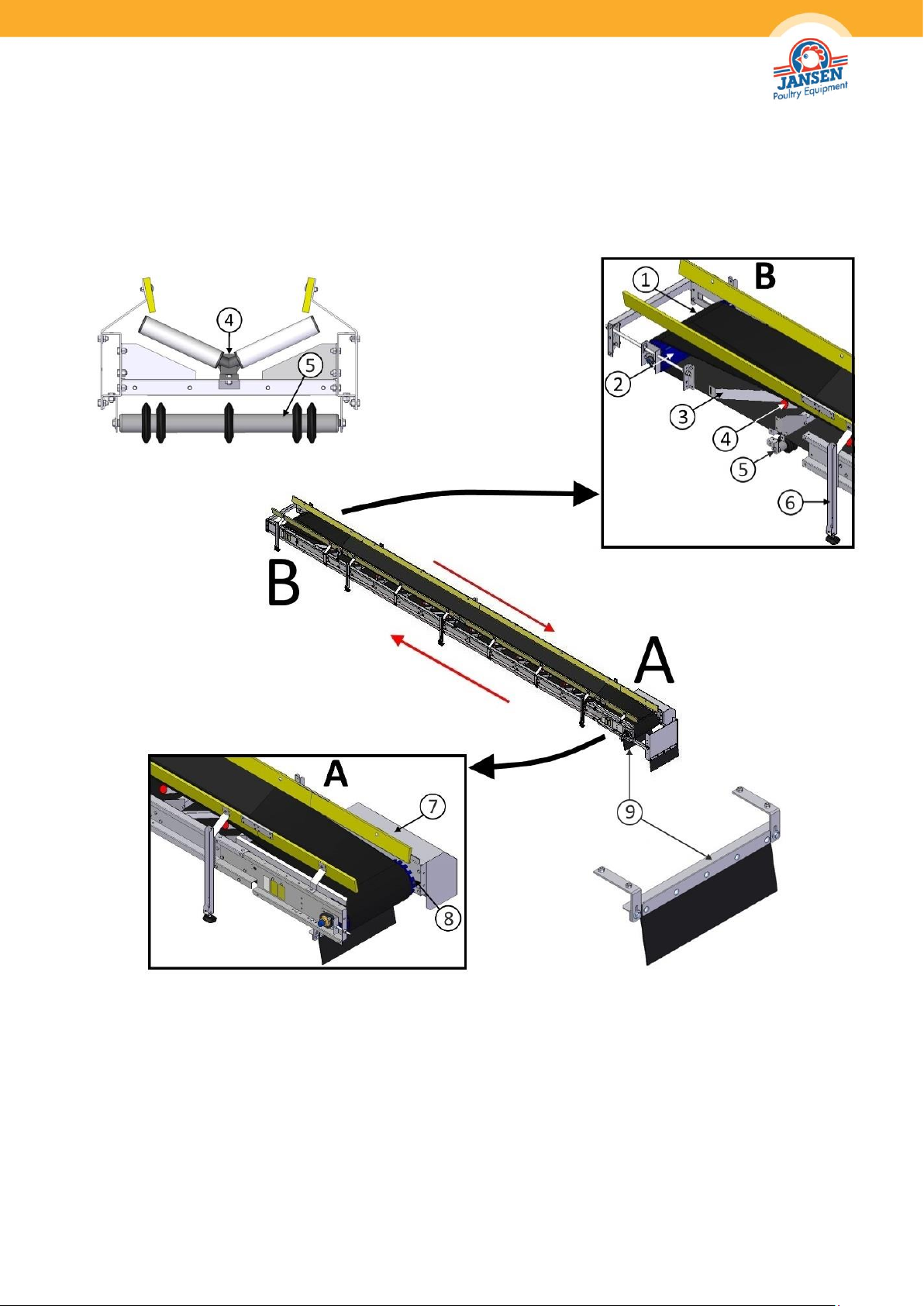 JANSEN
Poultry Equipment

4
5

B
1
2
3
4
5
6

B

A

A
7
8

9