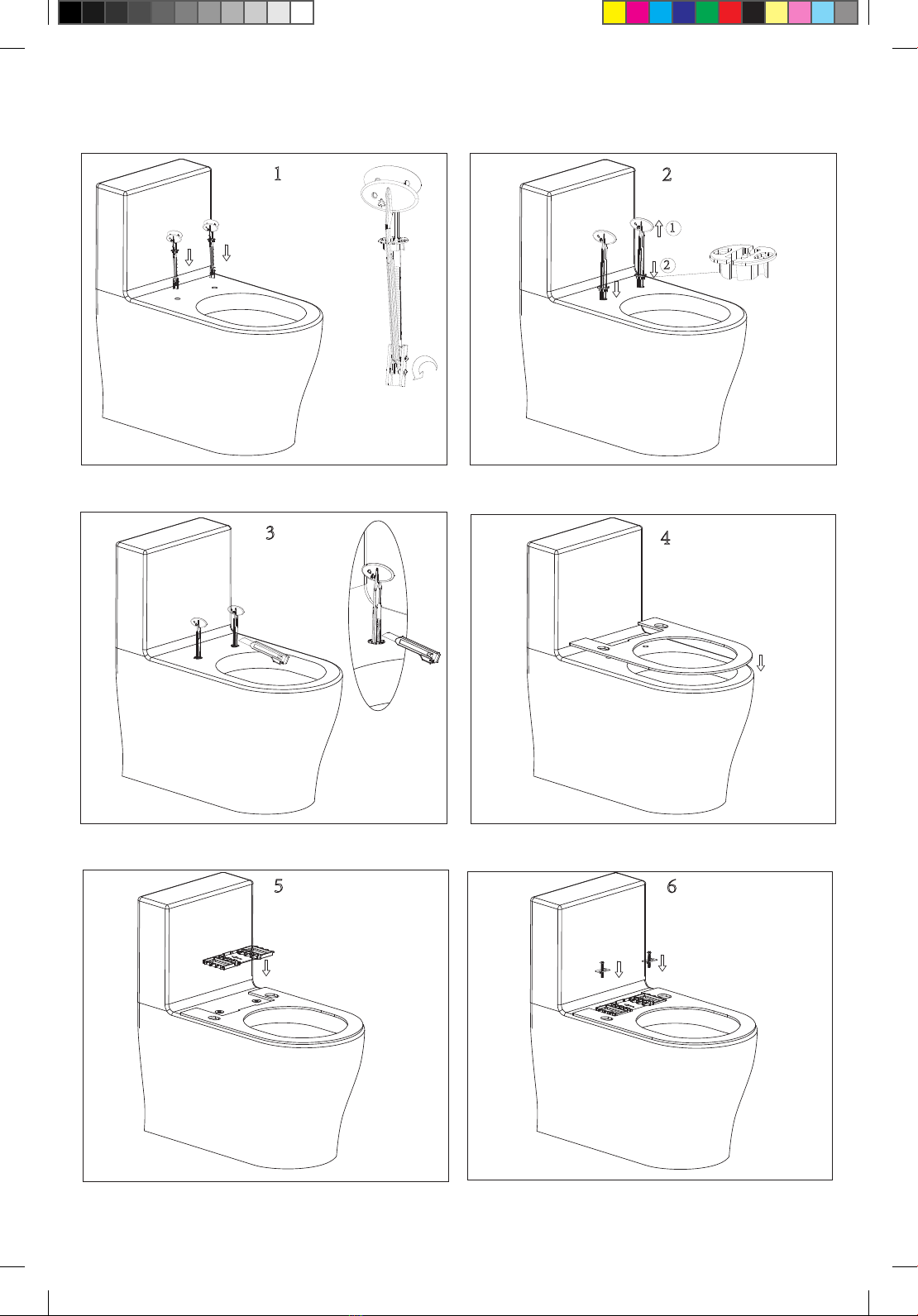 1

2

1

2

3

4

5

6