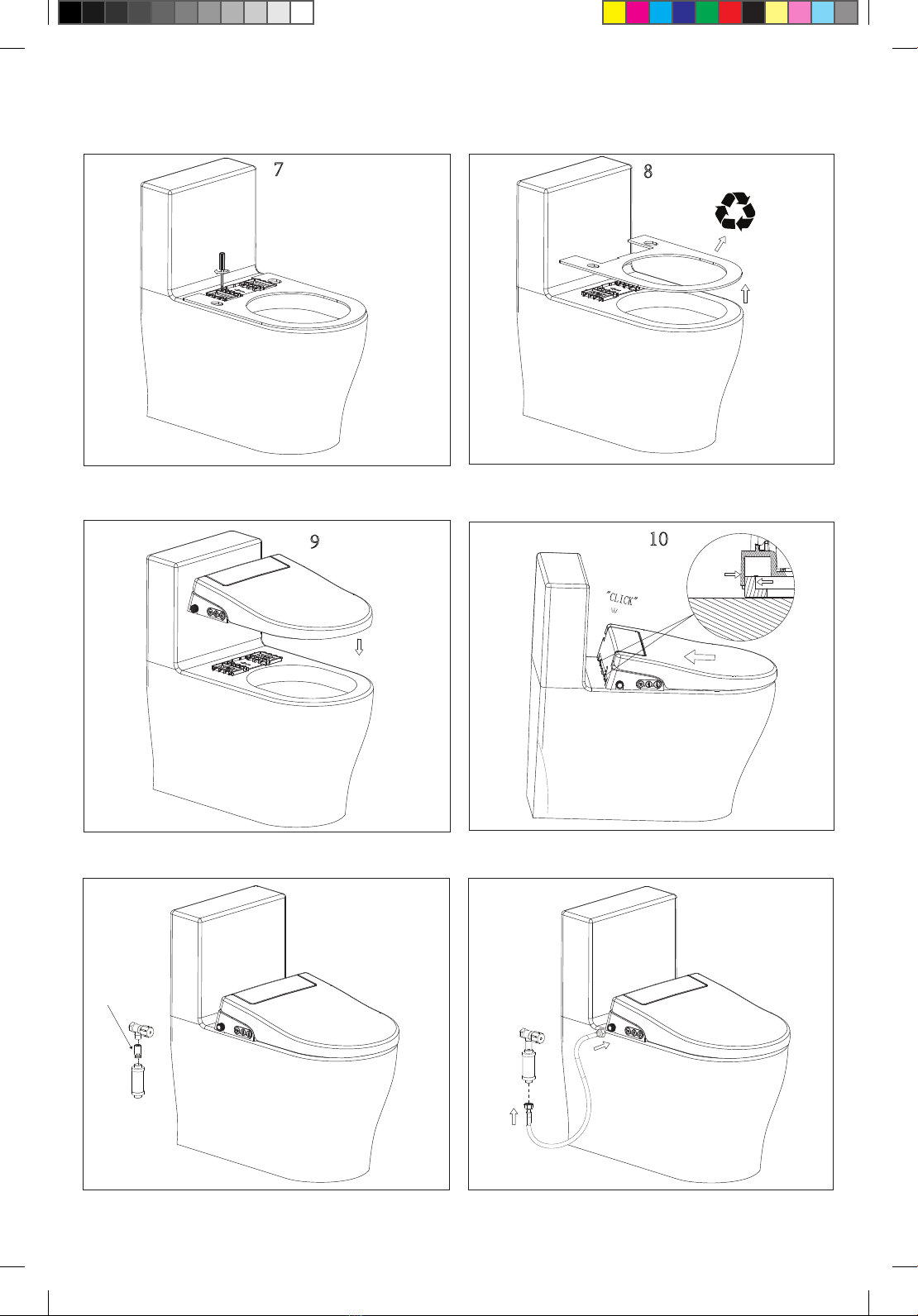 7

8

9

10

"CLICK"