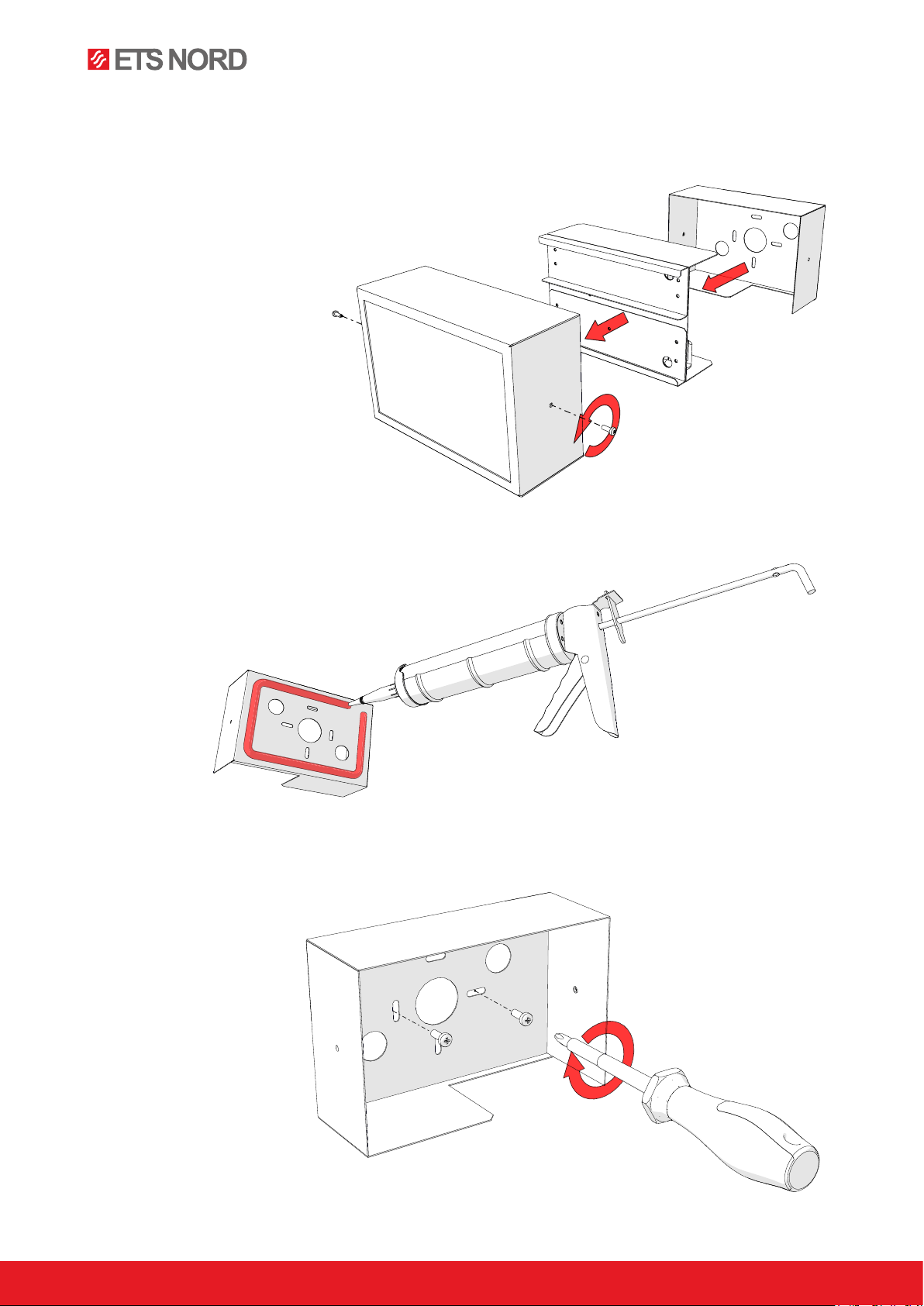 ETS NORD