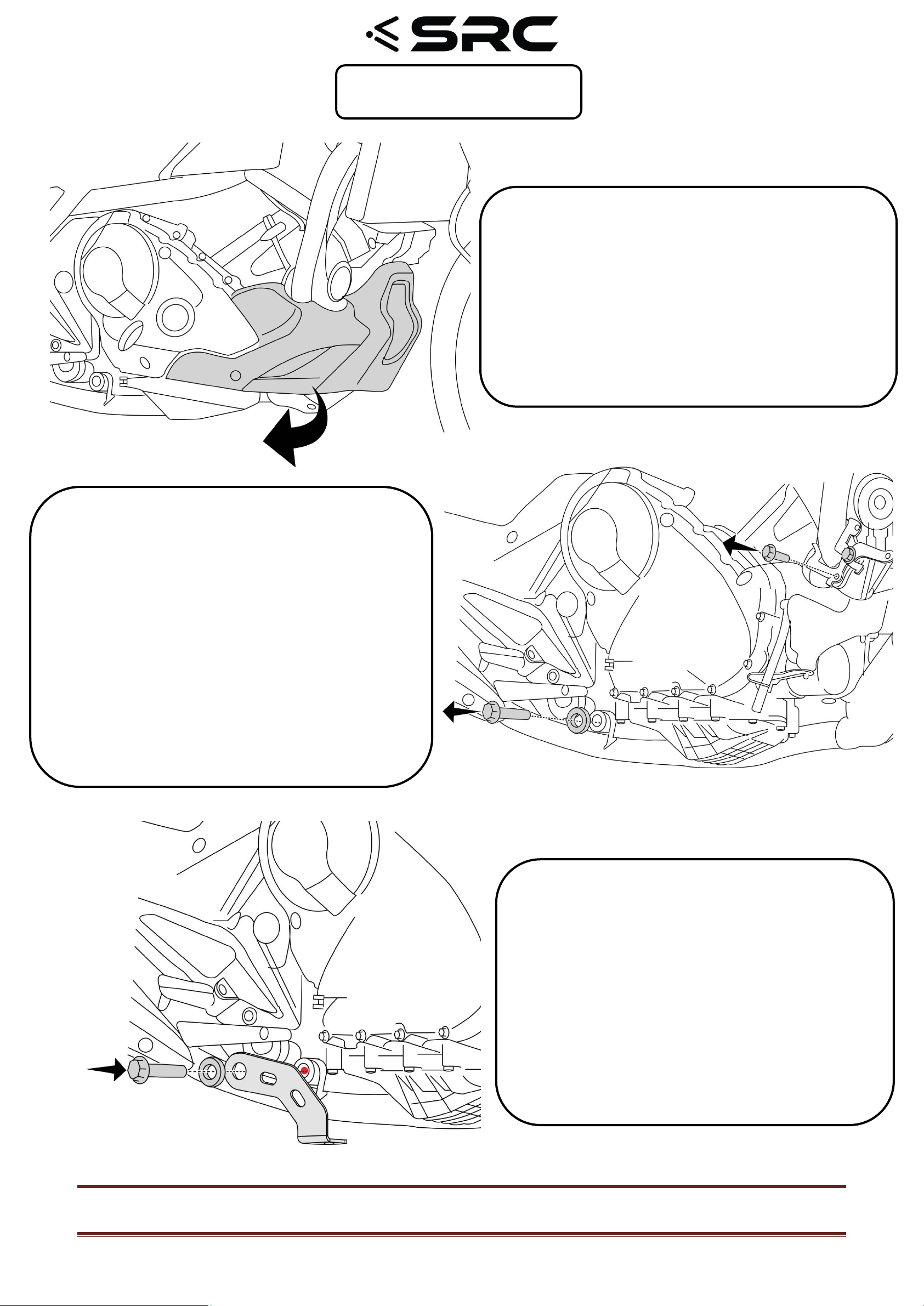 SRC